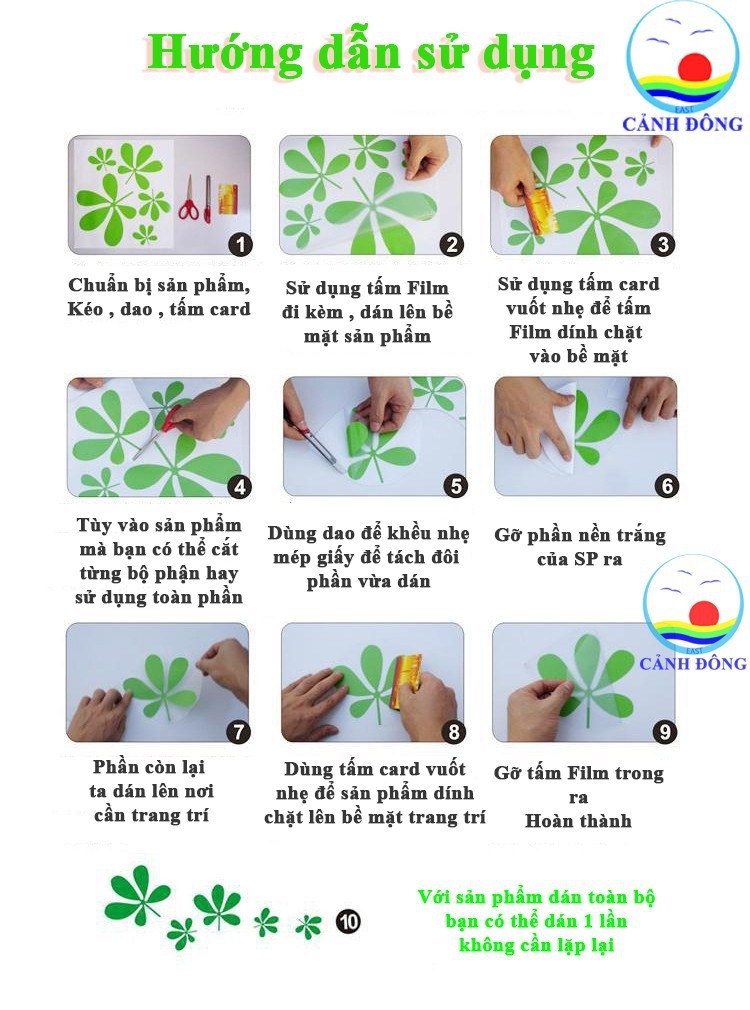 Hướng dẫn sử dụng

EAST
CẢNH ĐÔNG

1
Chuẩn bị sản phẩm, Kéo , dao , tấm card

2
Sử dụng tấm Film đi kèm , dán lên bề mặt sản phẩm

3
Sử dụng tấm card vuốt nhẹ để tấm Film dính chặt vào bề mặt

4
Tùy vào sản phẩm mà bạn có thể cắt từng bộ phận hay sử dụng toàn phần

5
Dùng dao để khều nhẹ mép giấy để tách đôi phần vừa dán

6
Gỡ phần nền trắng của SP ra

EAST
CẢNH ĐÔNG

7
Phần còn lại ta dán lên nơi cần trang trí

8
Dùng tấm card vuốt nhẹ để sản phẩm dính chặt lên bề mặt trang trí

9
Gỡ tấm Film trong ra
Hoàn thành

10
Với sản phẩm dán toàn bộ bạn có thể dán 1 lần không cần lặp lại