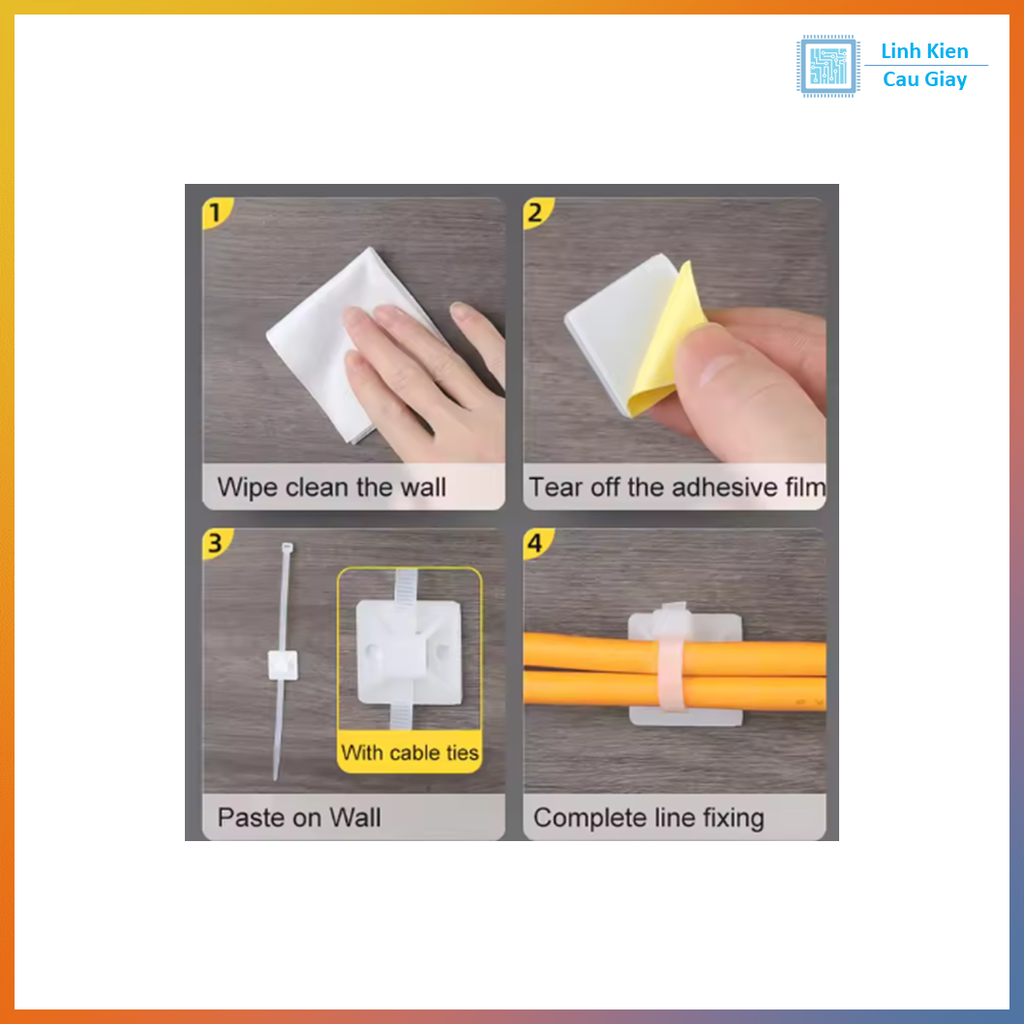 Linh Kien
Cau Giay

1
Wipe clean the wall

2
Tear off the adhesive film

3
With cable ties
Paste on Wall

4
Complete line fixing