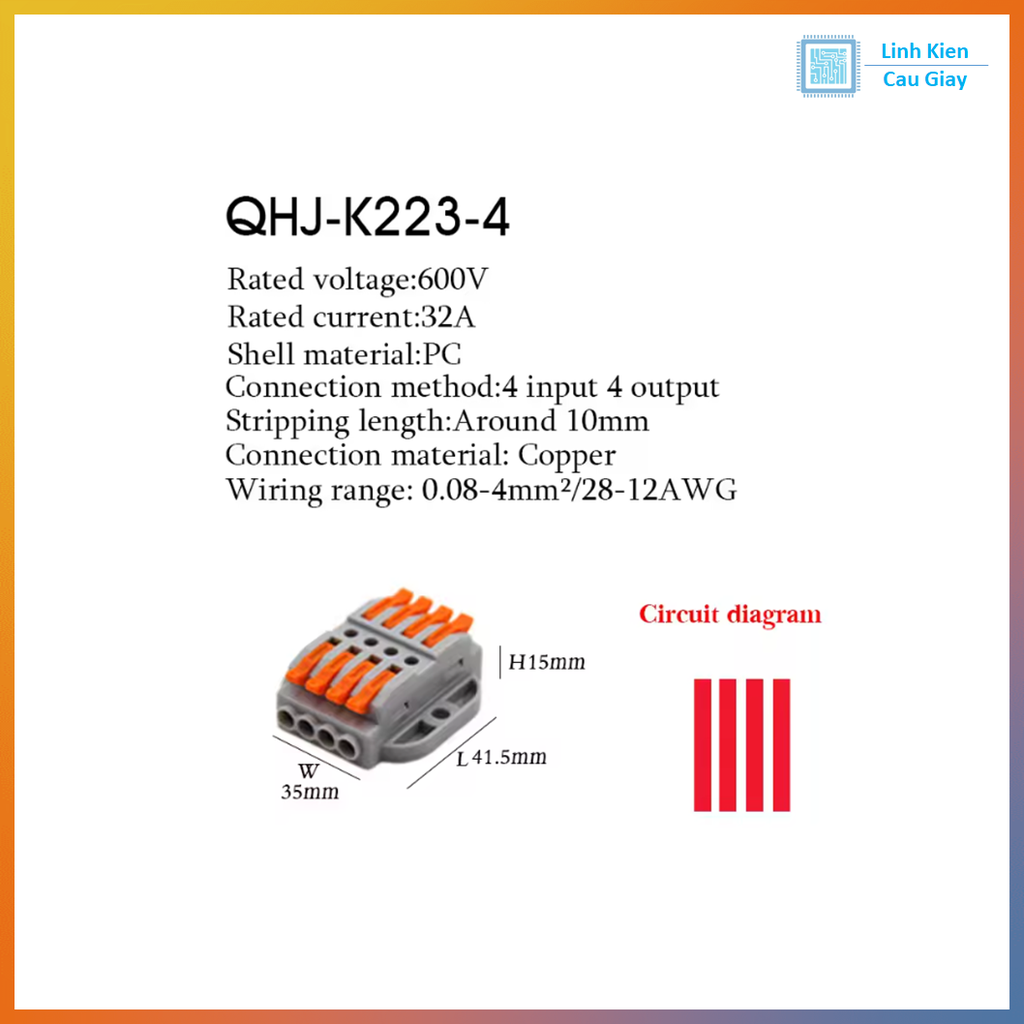 Linh Kien
Cau Giay

QHJ-K223-4

Rated voltage:600V
Rated current:32A
Shell material:PC
Connection method:4 input 4 output
Stripping length:Around 10mm
Connection material: Copper
Wiring range: 0.08-4mm²/28-12AWG

H15mm
W
35mm
L 41.5mm

Circuit diagram