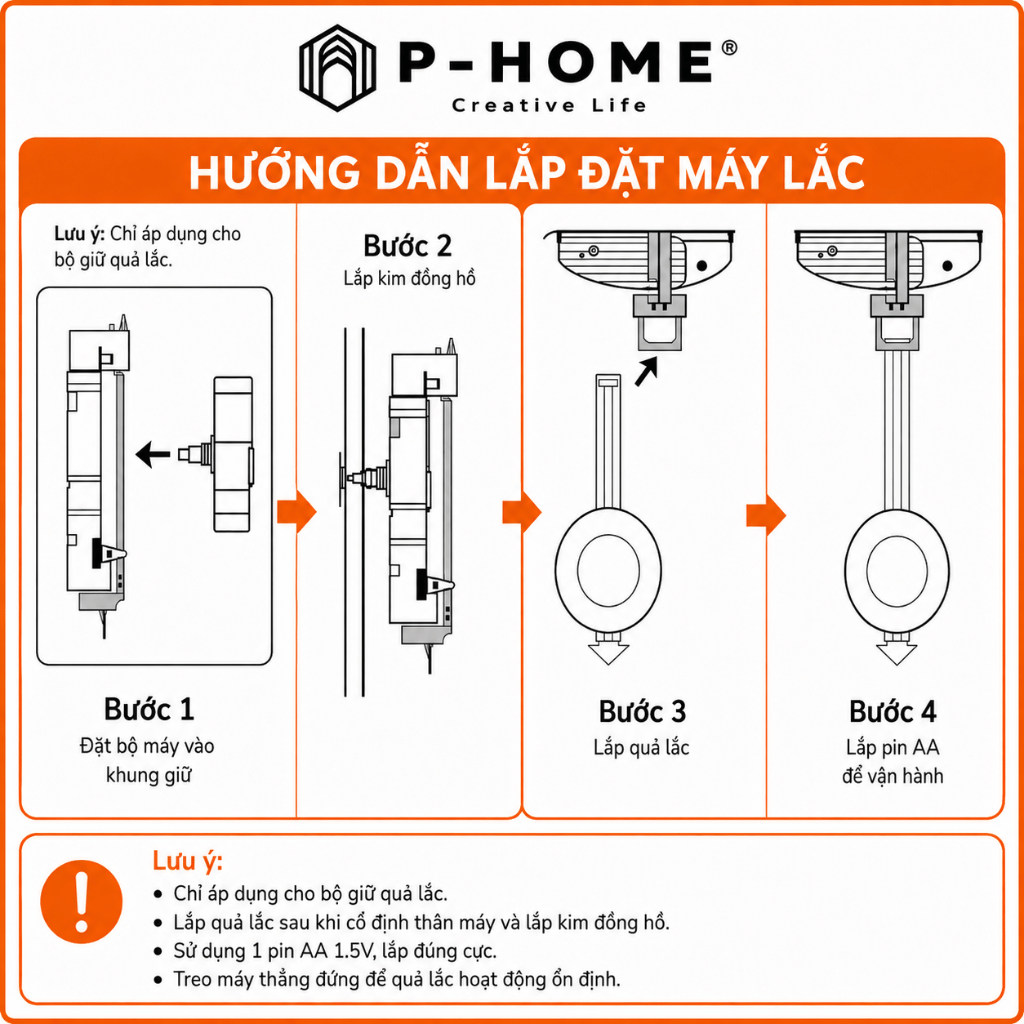 P-HOME®
Creative Life

HƯỚNG DẪN LẮP ĐẶT MÁY LẮC

Lưu ý: Chỉ áp dụng cho bộ giữ quả lắc.

Bước 1
Đặt bộ máy vào khung giữ

Bước 2
Lắp kim đồng hồ

Bước 3
Lắp quả lắc

Bước 4
Lắp pin AA để vận hành

!
Lưu ý:
• Chỉ áp dụng cho bộ giữ quả lắc.
• Lắp quả lắc sau khi cố định thân máy và lắp kim đồng hồ.
• Sử dụng 1 pin AA 1.5V, lắp đúng cực.
• Treo máy thẳng đứng để quả lắc hoạt động ổn định.