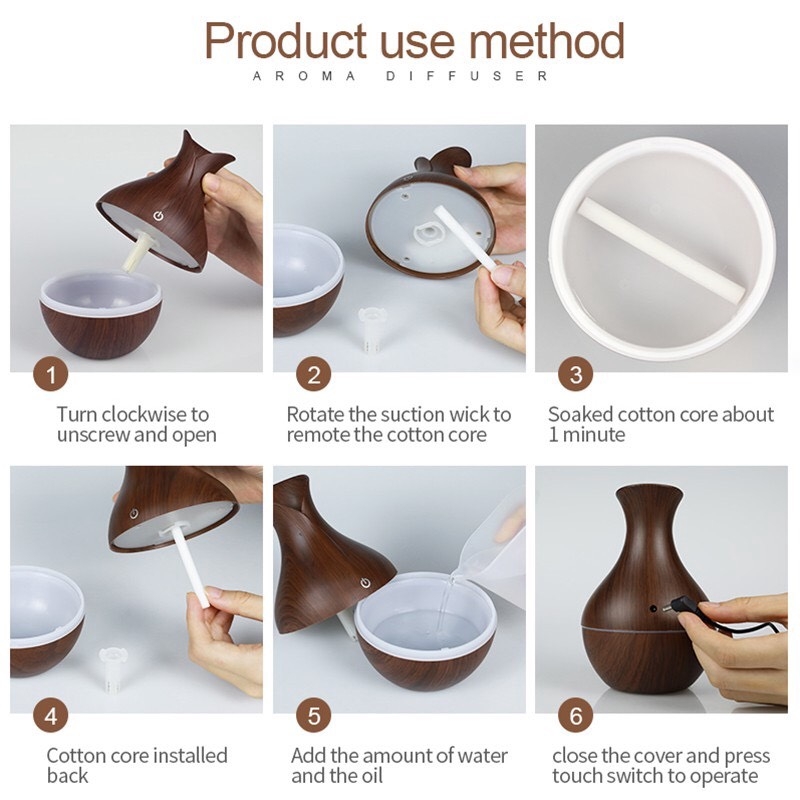 Product use method
AROMA DIFFUSER

1
Turn clockwise to unscrew and open

2
Rotate the suction wick to remote the cotton core

3
Soaked cotton core about 1 minute

4
Cotton core installed back

5
Add the amount of water and the oil

6
close the cover and press touch switch to operate