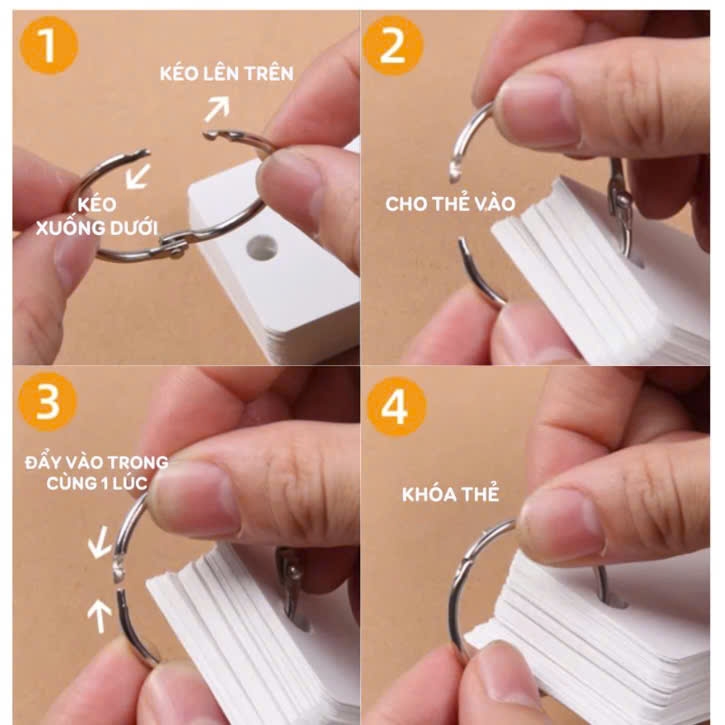 1

KÉO LÊN TRÊN

KÉO XUỐNG DƯỚI

2

CHO THẺ VÀO

3

ĐẨY VÀO TRONG CÙNG 1 LÚC

4

KHÓA THẺ