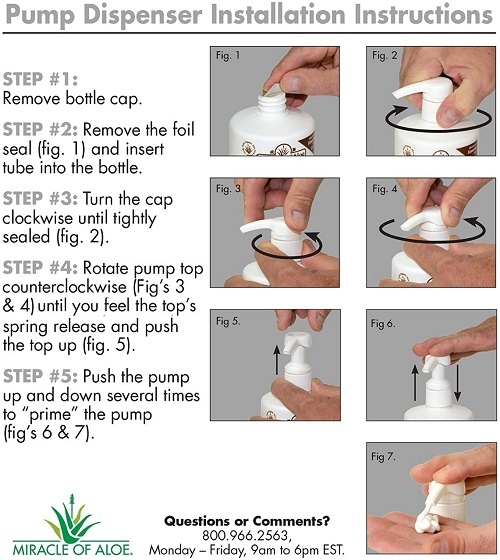 Pump Dispenser Installation Instructions

STEP #1: Remove bottle cap.

STEP #2: Remove the foil seal (fig. 1) and insert tube into the bottle.

STEP #3: Turn the cap clockwise until tightly sealed (fig. 2).

STEP #4: Rotate pump top counterclockwise (Fig's 3 & 4) until you feel the top's spring release and push the top up (fig. 5).

STEP #5: Push the pump up and down several times to "prime" the pump (fig's 6 & 7).

Fig. 1

Fig. 2

Fig. 3

Fig. 4

Fig 5.

Fig 6.

Fig 7.

MIRACLE OF ALOE.

Questions or Comments?
800.966.2563,
Monday – Friday, 9am to 6pm EST.