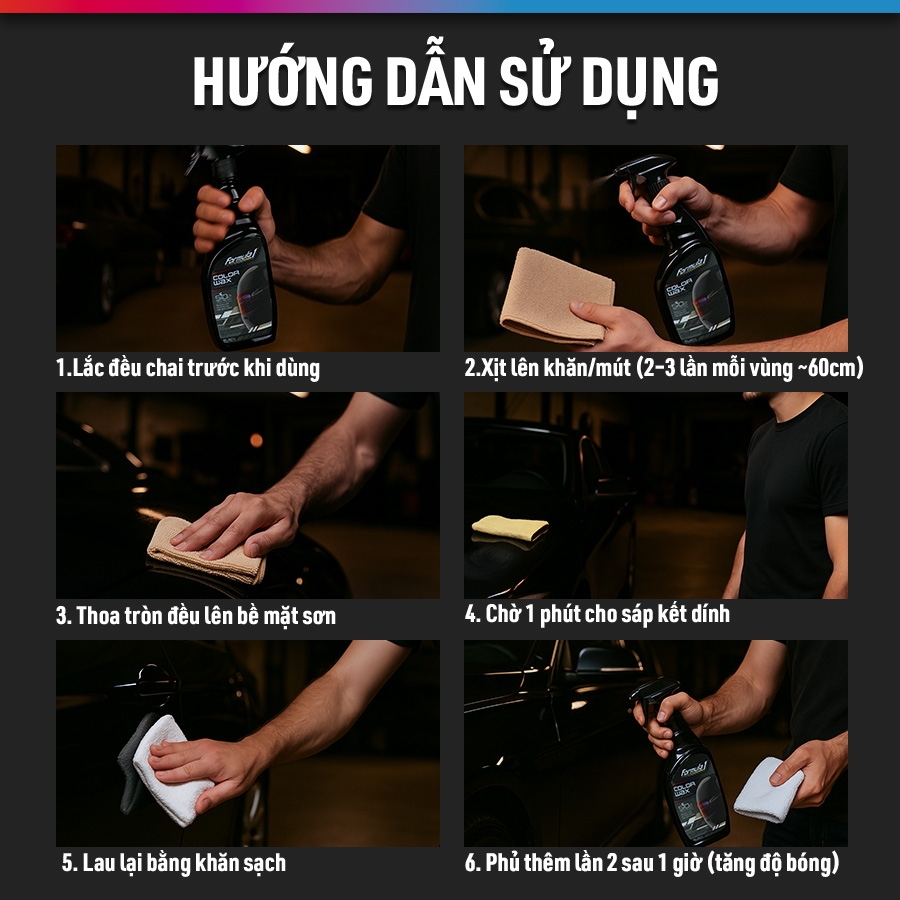 HƯỚNG DẪN SỬ DỤNG

Formula 1
COLOR WAX

1.Lắc đều chai trước khi dùng

Formula 1
COLOR WAX

2.Xịt lên khăn/mút (2-3 lần mỗi vùng ~60cm)

3. Thoa tròn đều lên bề mặt sơn

4. Chờ 1 phút cho sáp kết dính

5. Lau lại bằng khăn sạch

Formula 1
COLOR WAX

6. Phủ thêm lần 2 sau 1 giờ (tăng độ bóng)