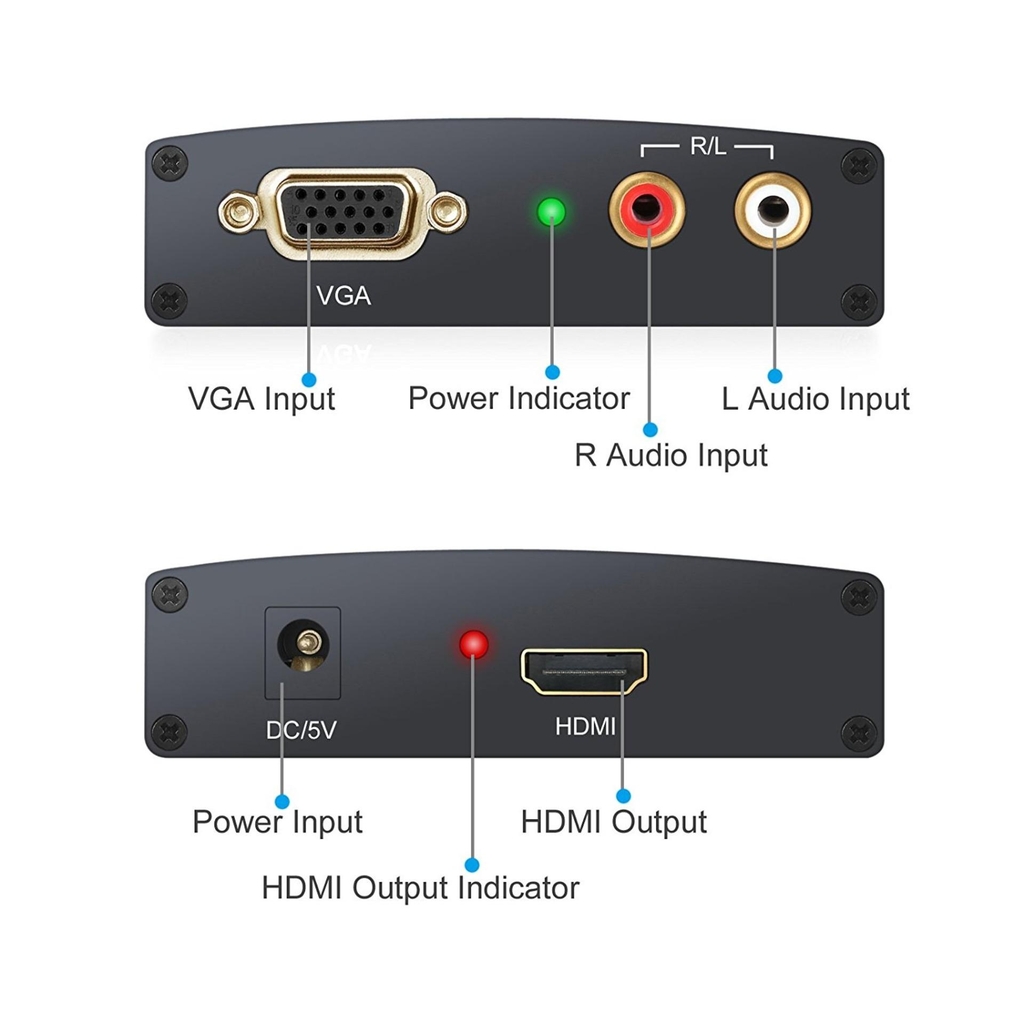 R/L

VGA

VGA Input

Power Indicator

L Audio Input

R Audio Input

DC/5V

HDMI

Power Input

HDMI Output

HDMI Output Indicator