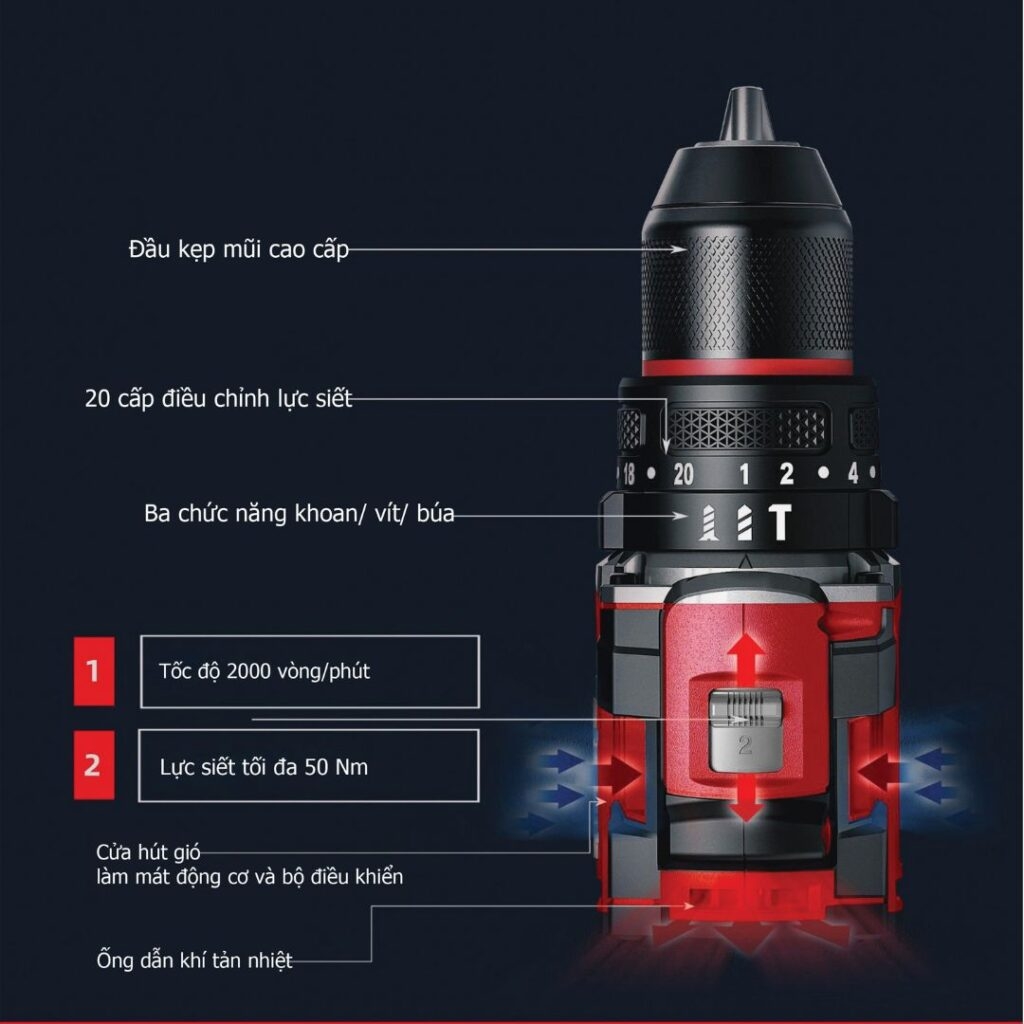 Đầu kẹp mũi cao cấp

20 cấp điều chỉnh lực siết

18 • 20 1 2 • 4

Ba chức năng khoan/ vít/ búa

T

1 Tốc độ 2000 vòng/phút

2 Lực siết tối đa 50 Nm

2

Cửa hút gió
làm mát động cơ và bộ điều khiển

Ống dẫn khí tản nhiệt