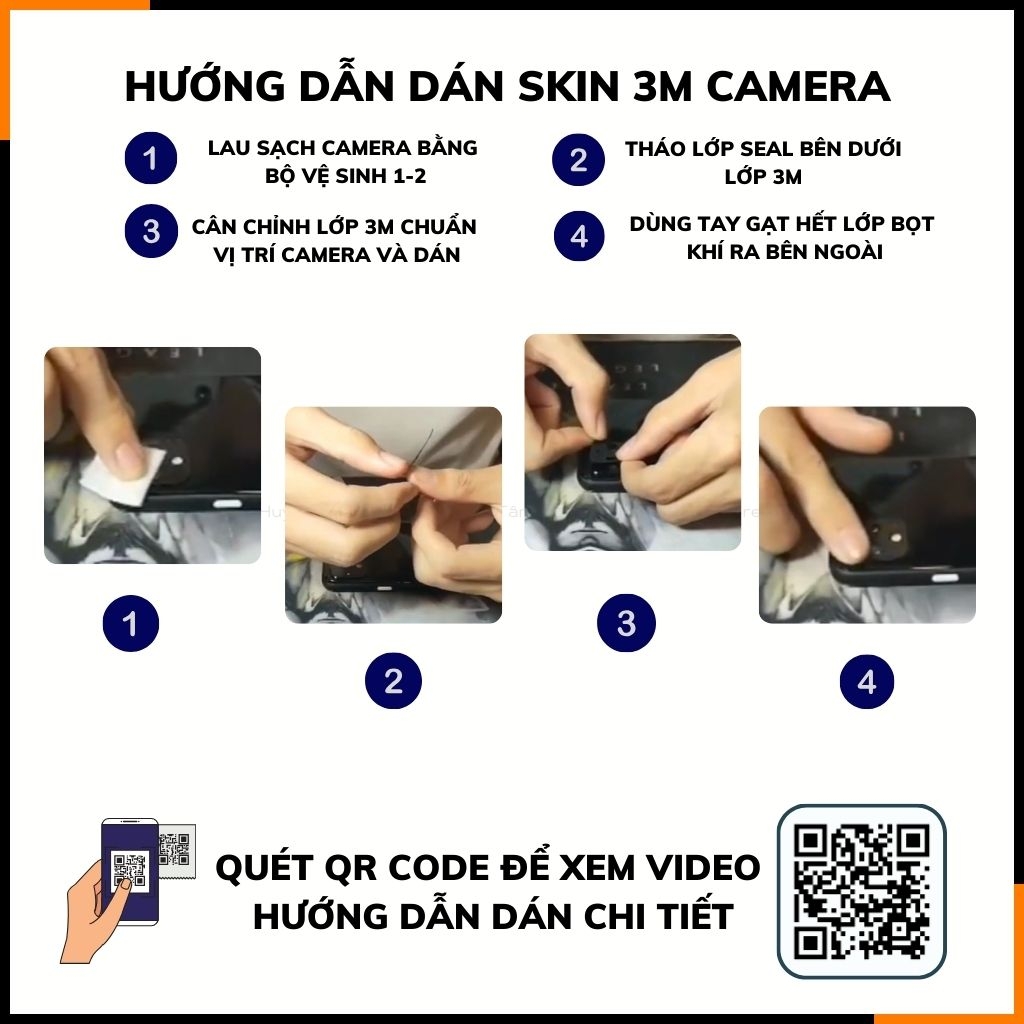 HƯỚNG DẪN DÁN SKIN 3M CAMERA

1 LAU SẠCH CAMERA BẰNG BỘ VỆ SINH 1-2

2 THÁO LỚP SEAL BÊN DƯỚI LỚP 3M

3 CÂN CHỈNH LỚP 3M CHUẨN VỊ TRÍ CAMERA VÀ DÁN

4 DÙNG TAY GẠT HẾT LỚP BỌT KHÍ RA BÊN NGOÀI

1

2

3

4

QUÉT QR CODE ĐỂ XEM VIDEO HƯỚNG DẪN DÁN CHI TIẾT