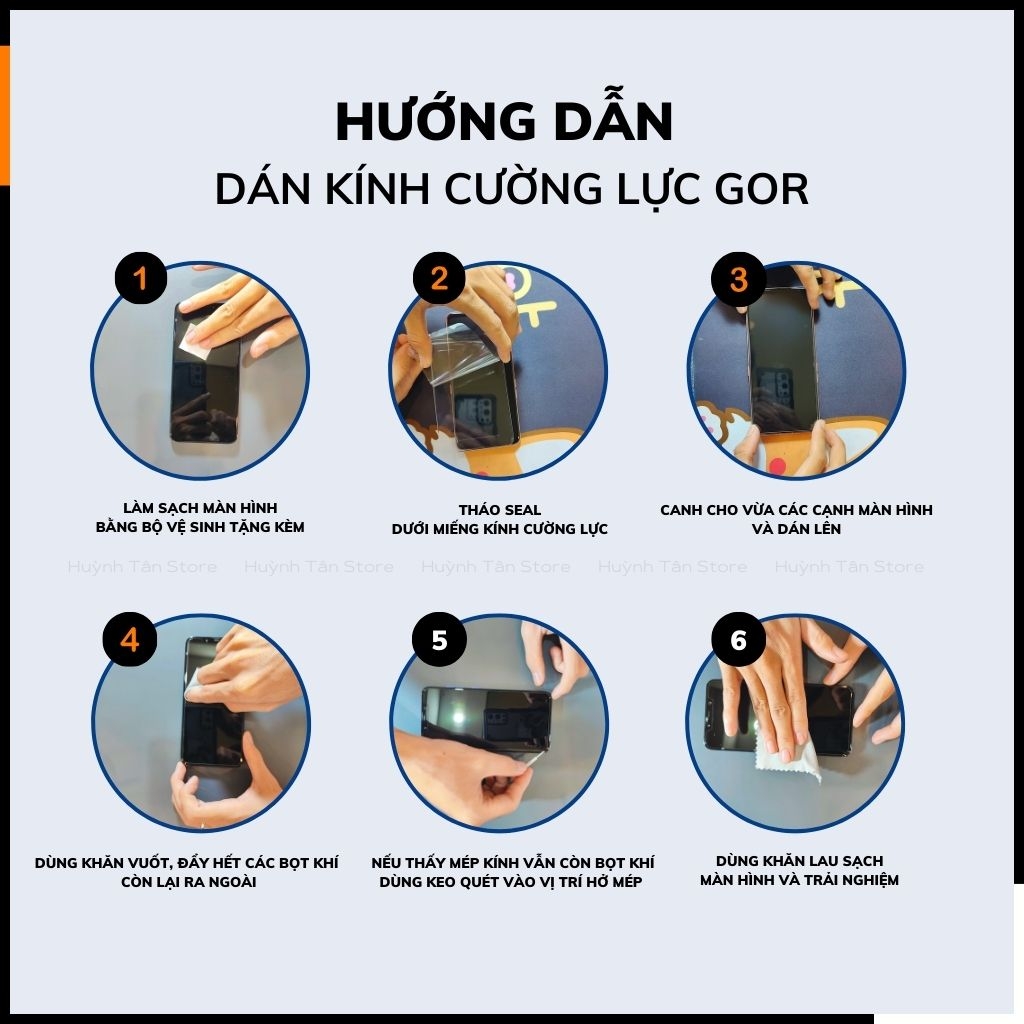 HƯỚNG DẪN
DÁN KÍNH CƯỜNG LỰC GOR

1
LÀM SẠCH MÀN HÌNH
BẰNG BỘ VỆ SINH TẶNG KÈM

2
THÁO SEAL
DƯỚI MIẾNG KÍNH CƯỜNG LỰC

3
CANH CHO VỪA CÁC CẠNH MÀN HÌNH
VÀ DÁN LÊN

Huỳnh Tân Store Huỳnh Tân Store Huỳnh Tân Store Huỳnh Tân Store Huỳnh Tân Store

4
DÙNG KHĂN VUỐT, ĐẨY HẾT CÁC BỌT KHÍ
CÒN LẠI RA NGOÀI

5
NẾU THẤY MÉP KÍNH VẪN CÒN BỌT KHÍ
DÙNG KEO QUÉT VÀO VỊ TRÍ HỞ MÉP

6
DÙNG KHĂN LAU SẠCH
MÀN HÌNH VÀ TRẢI NGHIỆM