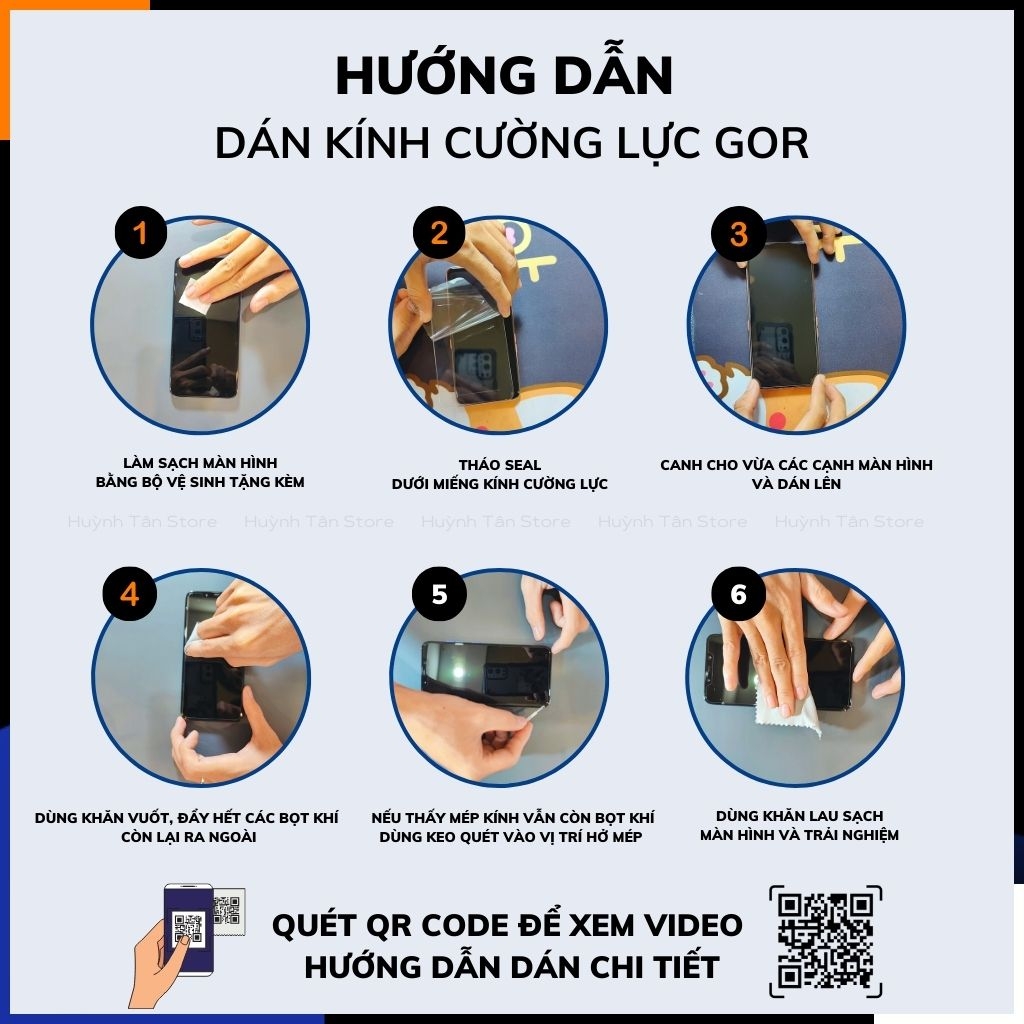 HƯỚNG DẪN
DÁN KÍNH CƯỜNG LỰC GOR

1
LÀM SẠCH MÀN HÌNH
BẰNG BỘ VỆ SINH TẶNG KÈM

2
THÁO SEAL
DƯỚI MIẾNG KÍNH CƯỜNG LỰC

3
CANH CHO VỪA CÁC CẠNH MÀN HÌNH
VÀ DÁN LÊN

Huỳnh Tân Store Huỳnh Tân Store Huỳnh Tân Store Huỳnh Tân Store Huỳnh Tân Store

4
DÙNG KHĂN VUỐT, ĐẨY HẾT CÁC BỌT KHÍ
CÒN LẠI RA NGOÀI

5
NẾU THẤY MÉP KÍNH VẪN CÒN BỌT KHÍ
DÙNG KEO QUÉT VÀO VỊ TRÍ HỞ MÉP

6
DÙNG KHĂN LAU SẠCH
MÀN HÌNH VÀ TRẢI NGHIỆM

QUÉT QR CODE ĐỂ XEM VIDEO
HƯỚNG DẪN DÁN CHI TIẾT