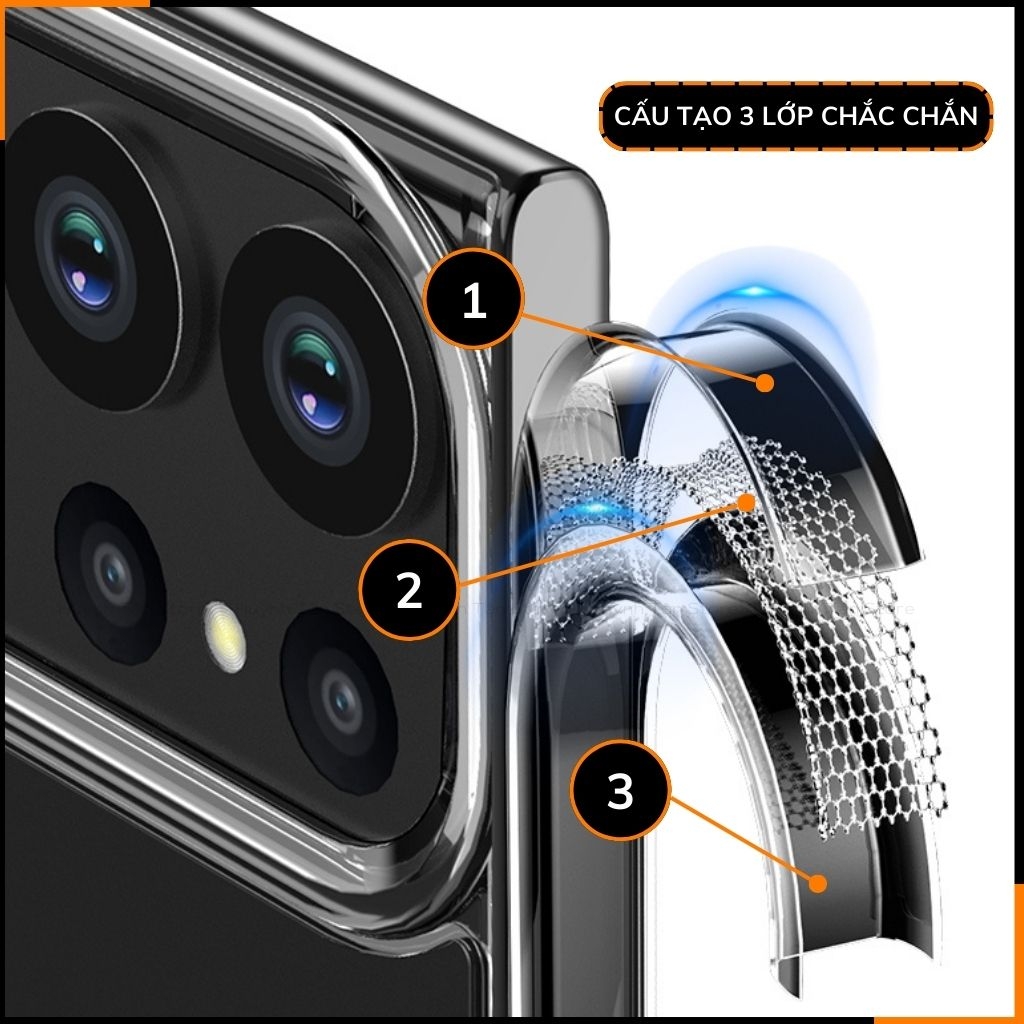 CẤU TẠO 3 LỚP CHẮC CHẮN

1

2

3