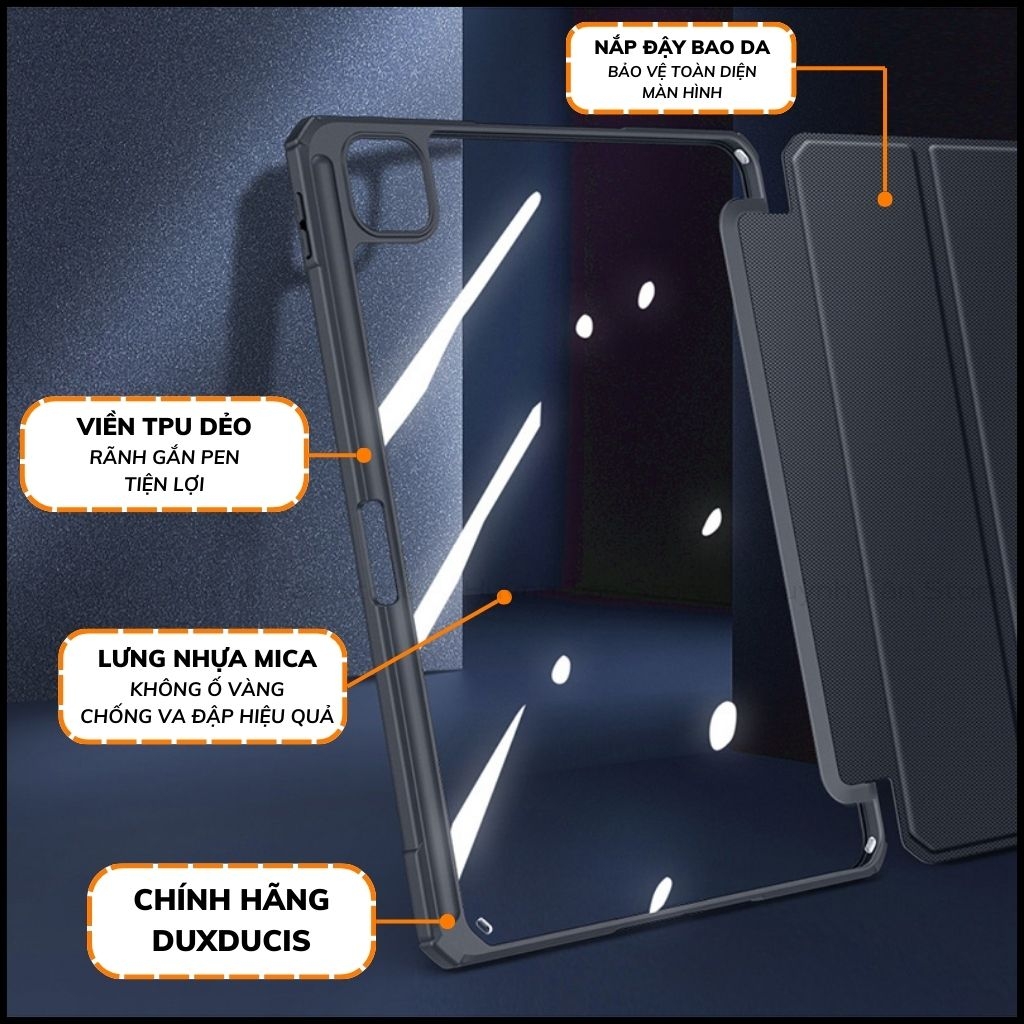 NẮP ĐẬY BAO DA
BẢO VỆ TOÀN DIỆN
MÀN HÌNH

VIỀN TPU DẺO
RÃNH GẮN PEN
TIỆN LỢI

LƯNG NHỰA MICA
KHÔNG Ố VÀNG
CHỐNG VA ĐẬP HIỆU QUẢ

CHÍNH HÃNG
DUXDUCIS