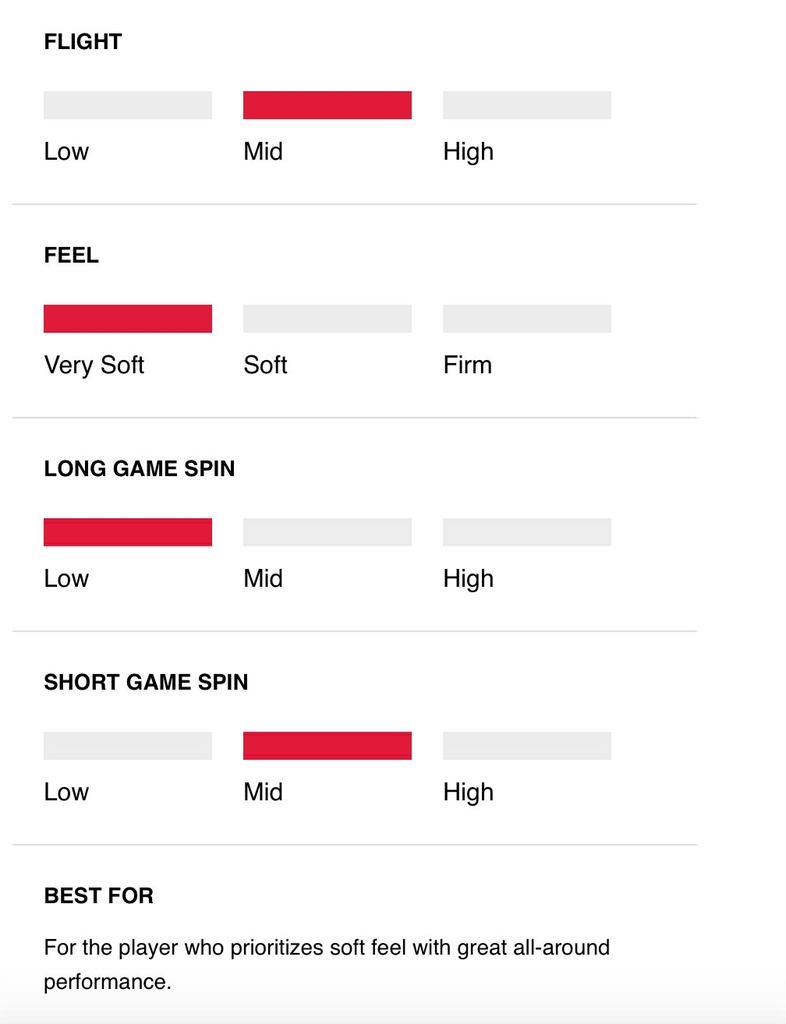 FLIGHT

Low Mid High

FEEL

Very Soft Soft Firm

LONG GAME SPIN

Low Mid High

SHORT GAME SPIN

Low Mid High

BEST FOR

For the player who prioritizes soft feel with great all-around performance.