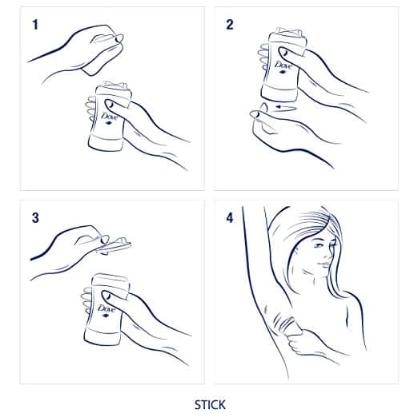 1

Dove

2

Dove

3

Dove

4

STICK