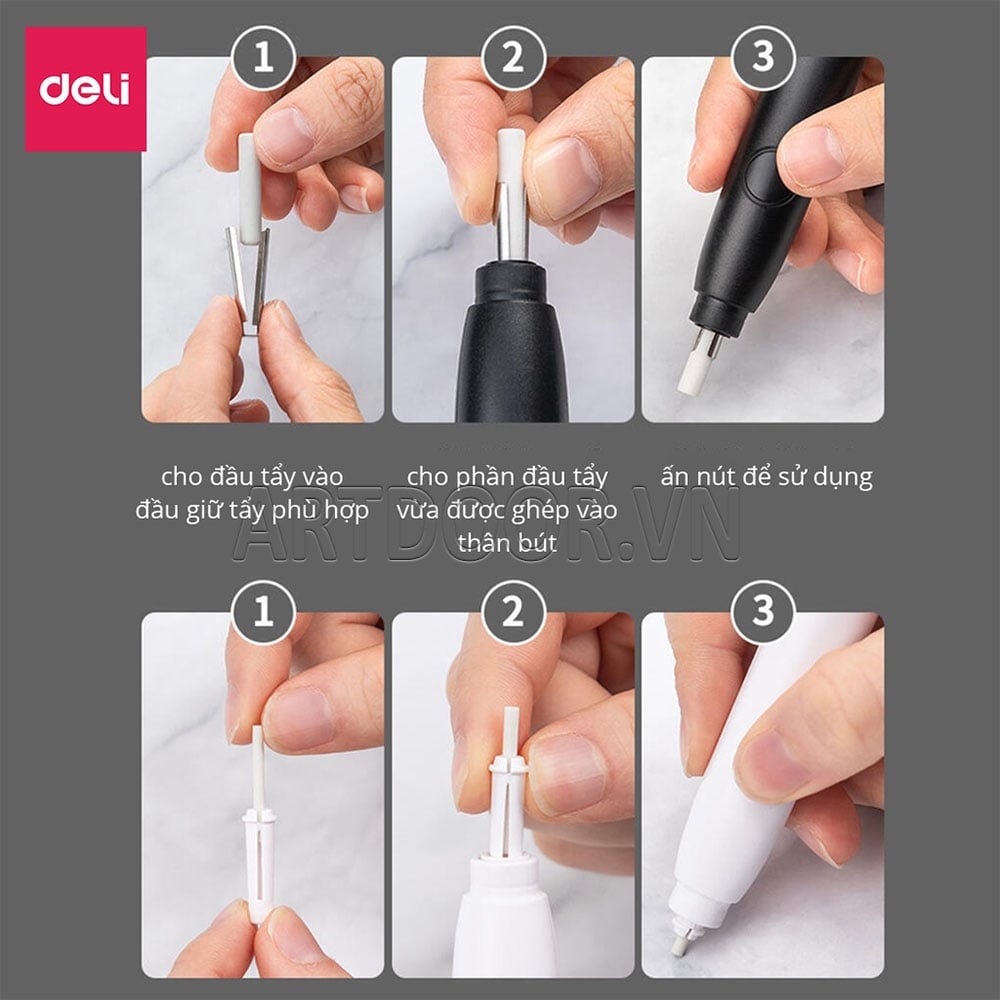 deli

1

2

3

cho đầu tẩy vào đầu giữ tẩy phù hợp

cho phần đầu tẩy vừa được ghép vào thân bút

ấn nút để sử dụng

ARTDOOR.VN

1

2

3