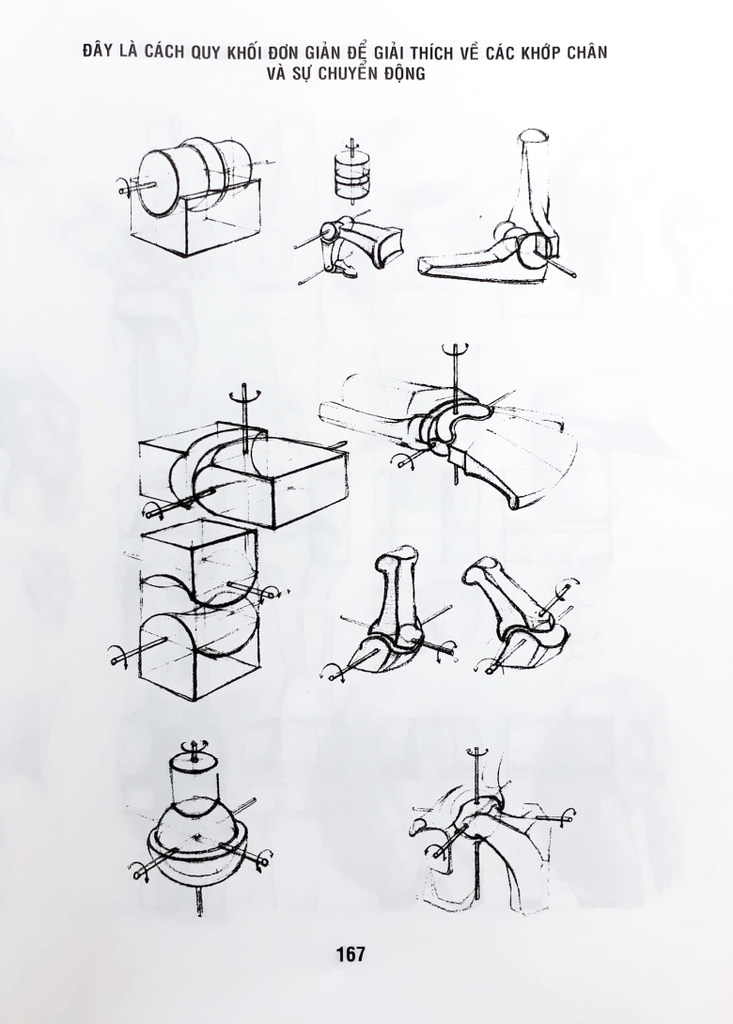 ĐÂY LÀ CÁCH QUY KHỐI ĐƠN GIẢN ĐỂ GIẢI THÍCH VỀ CÁC KHỚP CHÂN VÀ SỰ CHUYỂN ĐỘNG

167