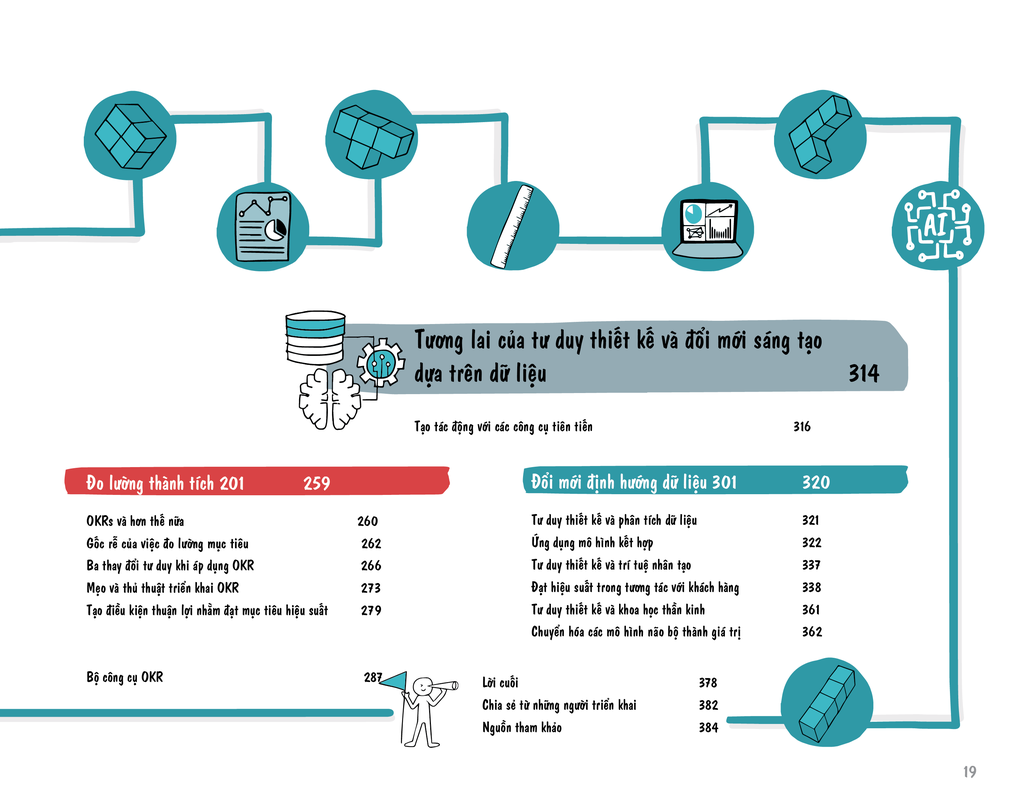 AI

Tương lai của tư duy thiết kế và đổi mới sáng tạo dựa trên dữ liệu 314

Tạo tác động với các công cụ tiên tiến 316

Đo lường thành tích 201 259

OKRs và hơn thế nữa 260
Gốc rễ của việc đo lường mục tiêu 262
Ba thay đổi tư duy khi áp dụng OKR 266
Mẹo và thủ thuật triển khai OKR 273
Tạo điều kiện thuận lợi nhằm đạt mục tiêu hiệu suất 279

Bộ công cụ OKR 287

Đổi mới định hướng dữ liệu 301 320

Tư duy thiết kế và phân tích dữ liệu 321
Ứng dụng mô hình kết hợp 322
Tư duy thiết kế và trí tuệ nhân tạo 337
Đạt hiệu suất trong tương tác với khách hàng 338
Tư duy thiết kế và khoa học thần kinh 361
Chuyển hóa các mô hình não bộ thành giá trị 362

Lời cuối 378
Chia sẻ từ những người triển khai 382
Nguồn tham khảo 384

19