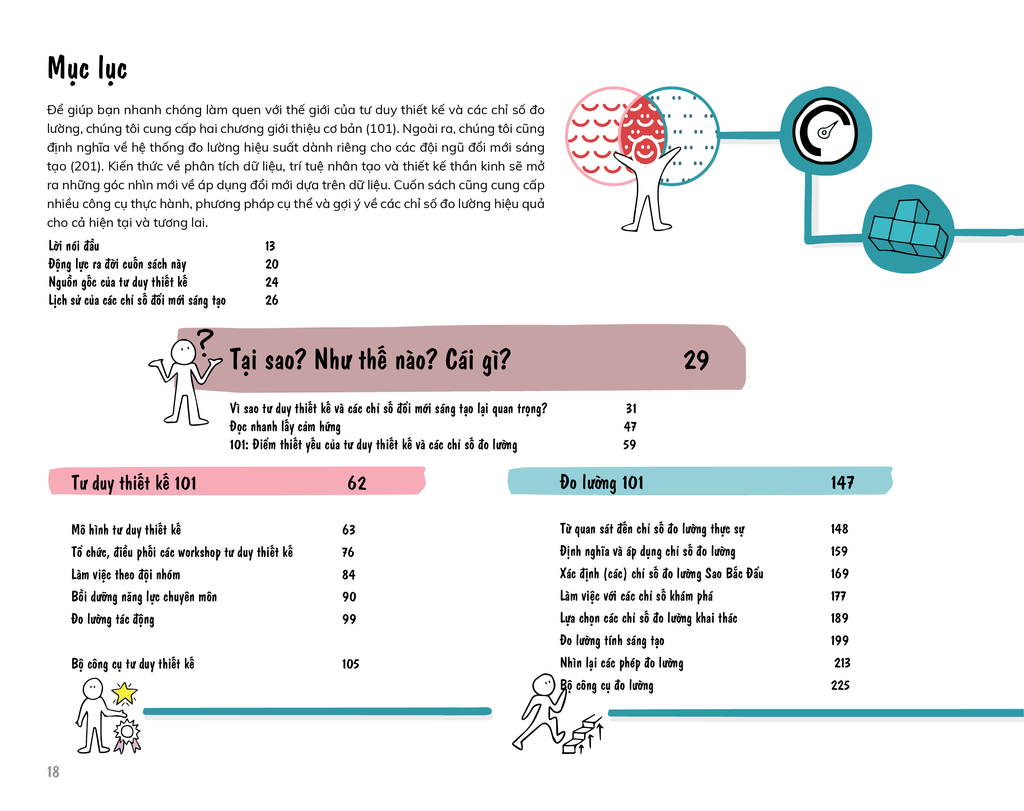 Mục lục

Để giúp bạn nhanh chóng làm quen với thế giới của tư duy thiết kế và các chỉ số đo lường, chúng tôi cung cấp hai chương giới thiệu cơ bản (101). Ngoài ra, chúng tôi cũng định nghĩa về hệ thống đo lường hiệu suất dành riêng cho các đội ngũ đổi mới sáng tạo (201). Kiến thức về phân tích dữ liệu, trí tuệ nhân tạo và thiết kế thần kinh sẽ mở ra những góc nhìn mới về áp dụng đổi mới dựa trên dữ liệu. Cuốn sách cũng cung cấp nhiều công cụ thực hành, phương pháp cụ thể và gợi ý về các chỉ số đo lường hiệu quả cho cả hiện tại và tương lai.

Lời nói đầu 13
Động lực ra đời cuốn sách này 20
Nguồn gốc của tư duy thiết kế 24
Lịch sử của các chỉ số đổi mới sáng tạo 26

Tại sao? Như thế nào? Cái gì? 29

Vì sao tư duy thiết kế và các chỉ số đổi mới sáng tạo lại quan trọng? 31
Đọc nhanh lấy cảm hứng 47
101: Điểm thiết yếu của tư duy thiết kế và các chỉ số đo lường 59

Tư duy thiết kế 101 62

Mô hình tư duy thiết kế 63
Tổ chức, điều phối các workshop tư duy thiết kế 76
Làm việc theo đội nhóm 84
Bồi dưỡng năng lực chuyên môn 90
Đo lường tác động 99

Bộ công cụ tư duy thiết kế 105

Đo lường 101 147

Từ quan sát đến chỉ số đo lường thực sự 148
Định nghĩa và áp dụng chỉ số đo lường 159
Xác định (các) chỉ số đo lường Sao Bắc Đẩu 169
Làm việc với các chỉ số khám phá 177
Lựa chọn các chỉ số đo lường khai thác 189
Đo lường tính sáng tạo 199
Nhìn lại các phép đo lường 213
Bộ công cụ đo lường 225

18