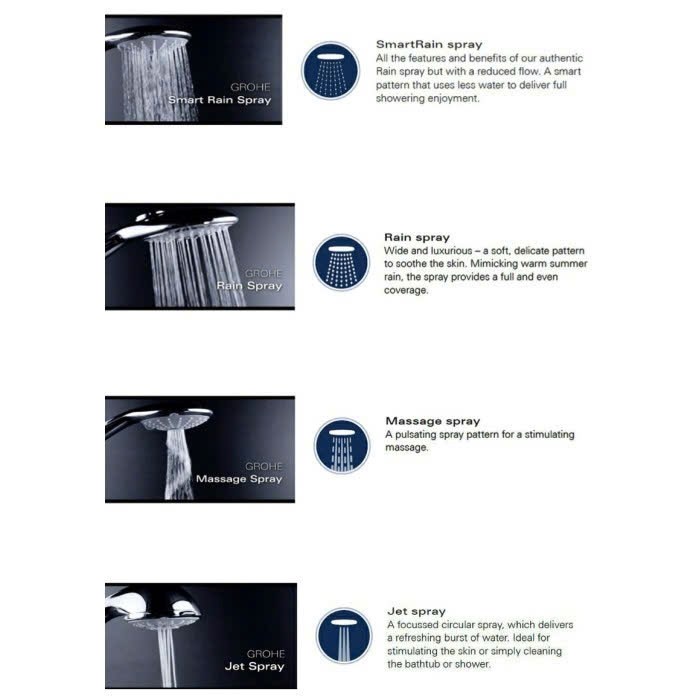 GROHE
Smart Rain Spray

SmartRain spray
All the features and benefits of our authentic Rain spray but with a reduced flow. A smart pattern that uses less water to deliver full showering enjoyment.

GROHE
Rain Spray

Rain spray
Wide and luxurious – a soft, delicate pattern to soothe the skin. Mimicking warm summer rain, the spray provides a full and even coverage.

GROHE
Massage Spray

Massage spray
A pulsating spray pattern for a stimulating massage.

GROHE
Jet Spray

Jet spray
A focussed circular spray, which delivers a refreshing burst of water. Ideal for stimulating the skin or simply cleaning the bathtub or shower.