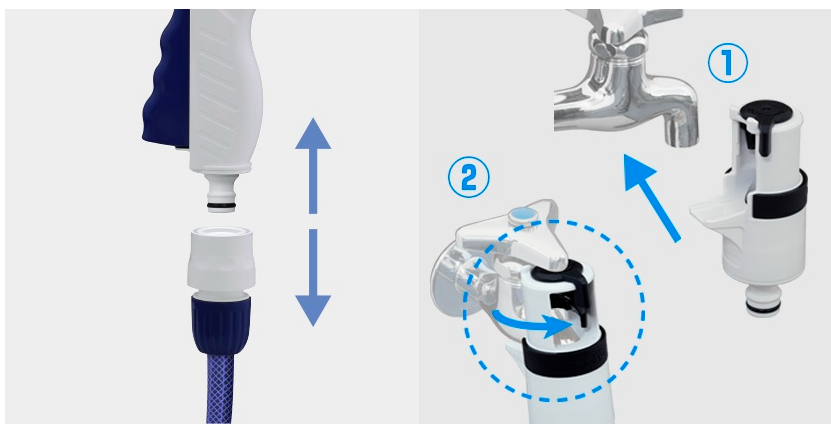 ①

②