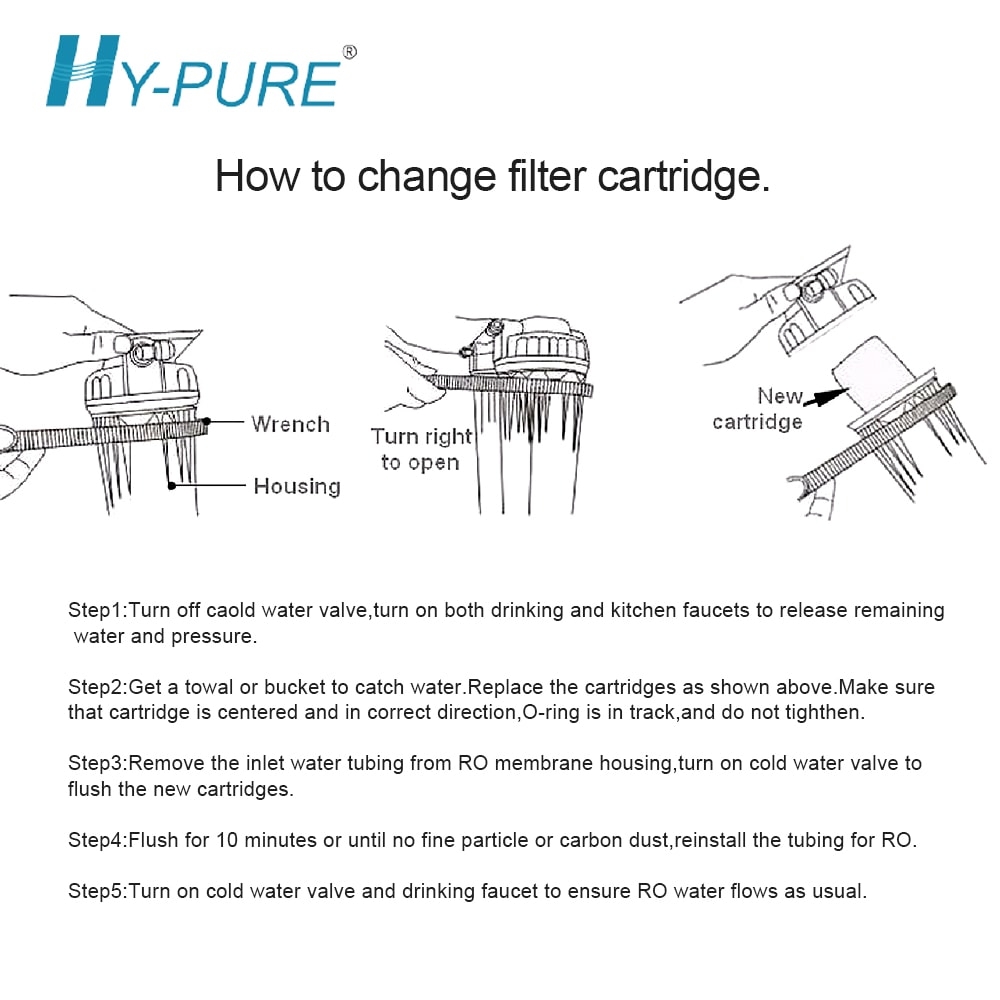 HY-PURE®

How to change filter cartridge.

Wrench
Housing

Turn right to open

New cartridge

Step1:Turn off caold water valve,turn on both drinking and kitchen faucets to release remaining water and pressure.

Step2:Get a towal or bucket to catch water.Replace the cartridges as shown above.Make sure that cartridge is centered and in correct direction,O-ring is in track,and do not tighthen.

Step3:Remove the inlet water tubing from RO membrane housing,turn on cold water valve to flush the new cartridges.

Step4:Flush for 10 minutes or until no fine particle or carbon dust,reinstall the tubing for RO.

Step5:Turn on cold water valve and drinking faucet to ensure RO water flows as usual.