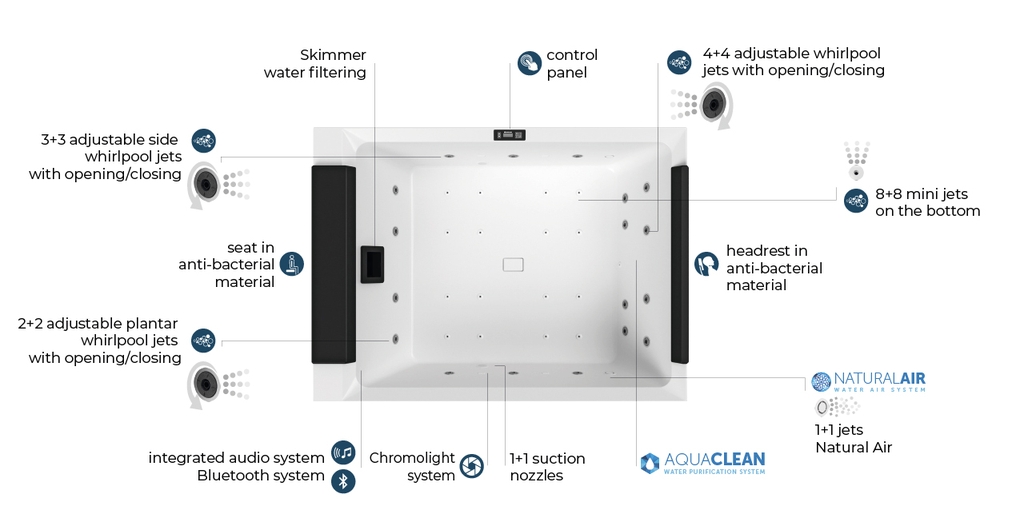 Skimmer water filtering

control panel

4+4 adjustable whirlpool jets with opening/closing

3+3 adjustable side whirlpool jets with opening/closing

8+8 mini jets on the bottom

seat in anti-bacterial material

headrest in anti-bacterial material

2+2 adjustable plantar whirlpool jets with opening/closing

NATURALAIR
WATER AIR SYSTEM

1+1 jets Natural Air

integrated audio system Bluetooth system

Chromolight system

1+1 suction nozzles

AQUACLEAN
WATER PURIFICATION SYSTEM