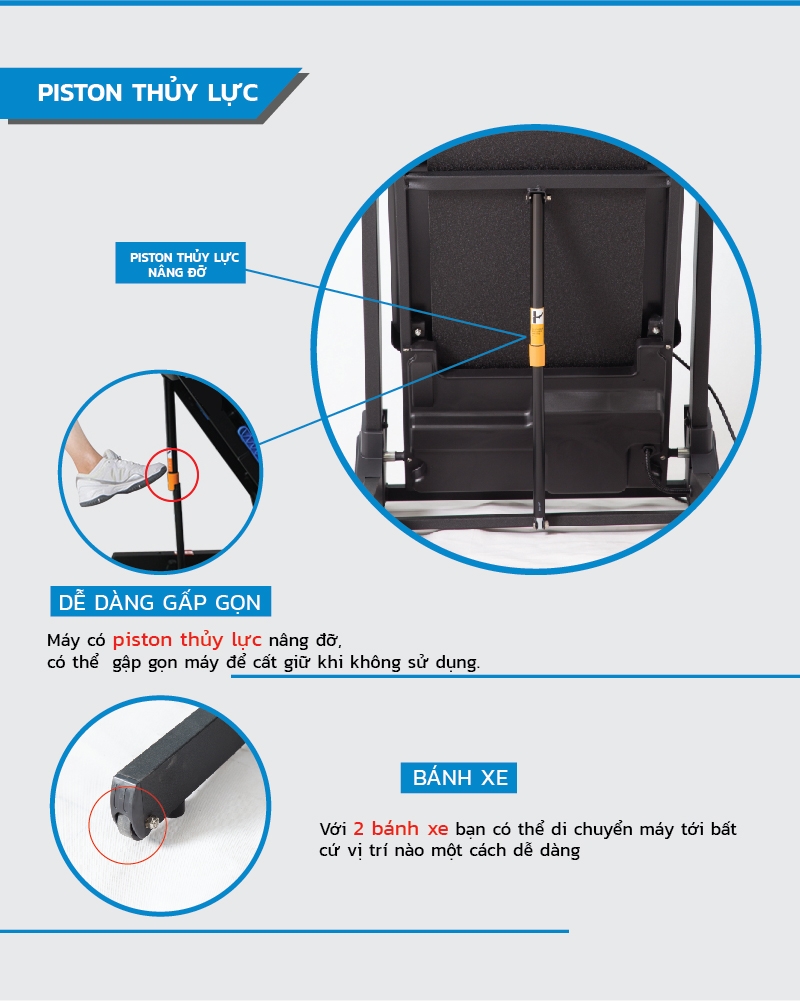 PISTON THỦY LỰC

PISTON THỦY LỰC NÂNG ĐỠ

DỄ DÀNG GẤP GỌN

Máy có piston thủy lực nâng đỡ, có thể gập gọn máy để cất giữ khi không sử dụng.

BÁNH XE

Với 2 bánh xe bạn có thể di chuyển máy tới bất cứ vị trí nào một cách dễ dàng