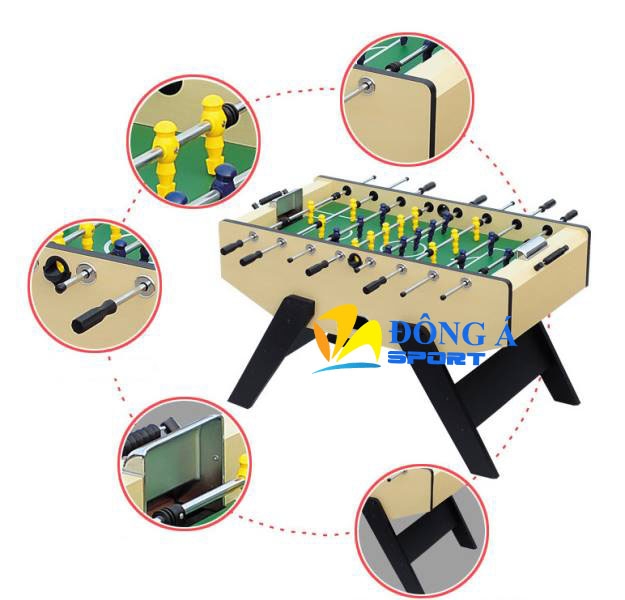 ĐÔNG Á
SPORT