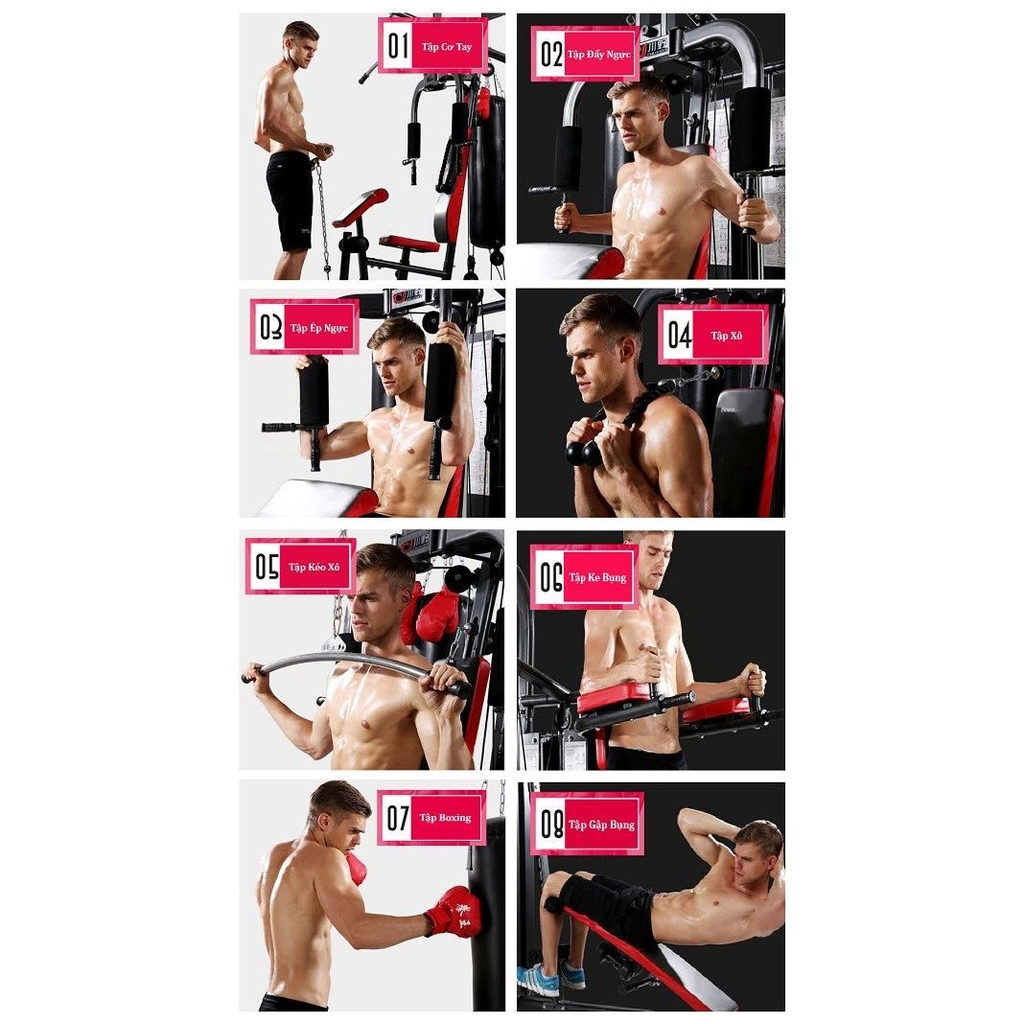 01 Tập Cơ Tay

02 Tập Đẩy Ngực

03 Tập Ép Ngực

04 Tập Xô

05 Tập Kéo Xô

06 Tập Ke Bụng

07 Tập Boxing

08 Tập Gập Bụng