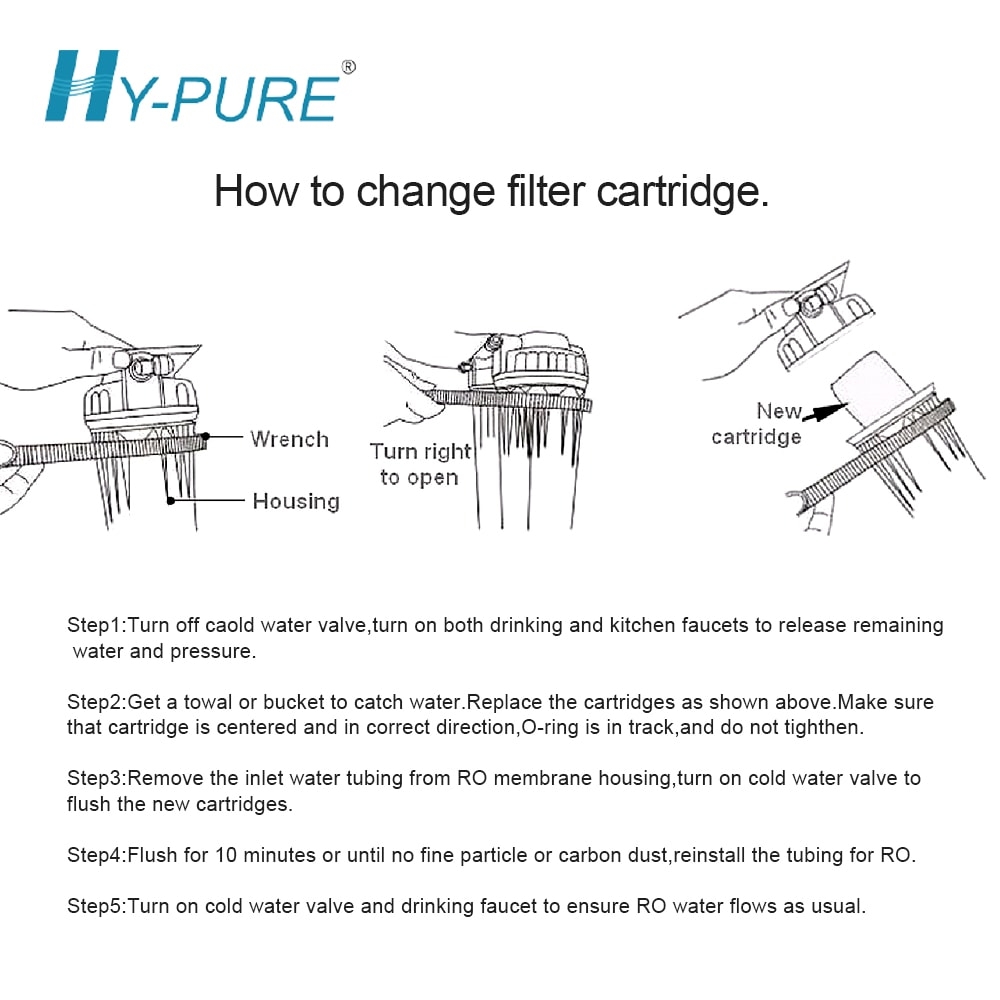 HY-PURE®

How to change filter cartridge.

Wrench
Housing

Turn right to open

New cartridge

Step1:Turn off caold water valve,turn on both drinking and kitchen faucets to release remaining water and pressure.

Step2:Get a towal or bucket to catch water.Replace the cartridges as shown above.Make sure that cartridge is centered and in correct direction,O-ring is in track,and do not tighthen.

Step3:Remove the inlet water tubing from RO membrane housing,turn on cold water valve to flush the new cartridges.

Step4:Flush for 10 minutes or until no fine particle or carbon dust,reinstall the tubing for RO.

Step5:Turn on cold water valve and drinking faucet to ensure RO water flows as usual.