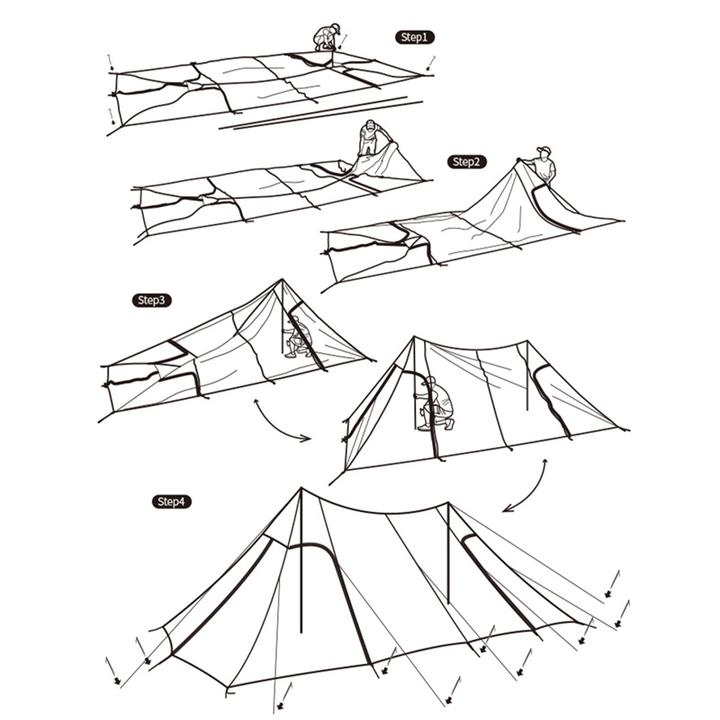 Step1

Step2

Step3

Step4