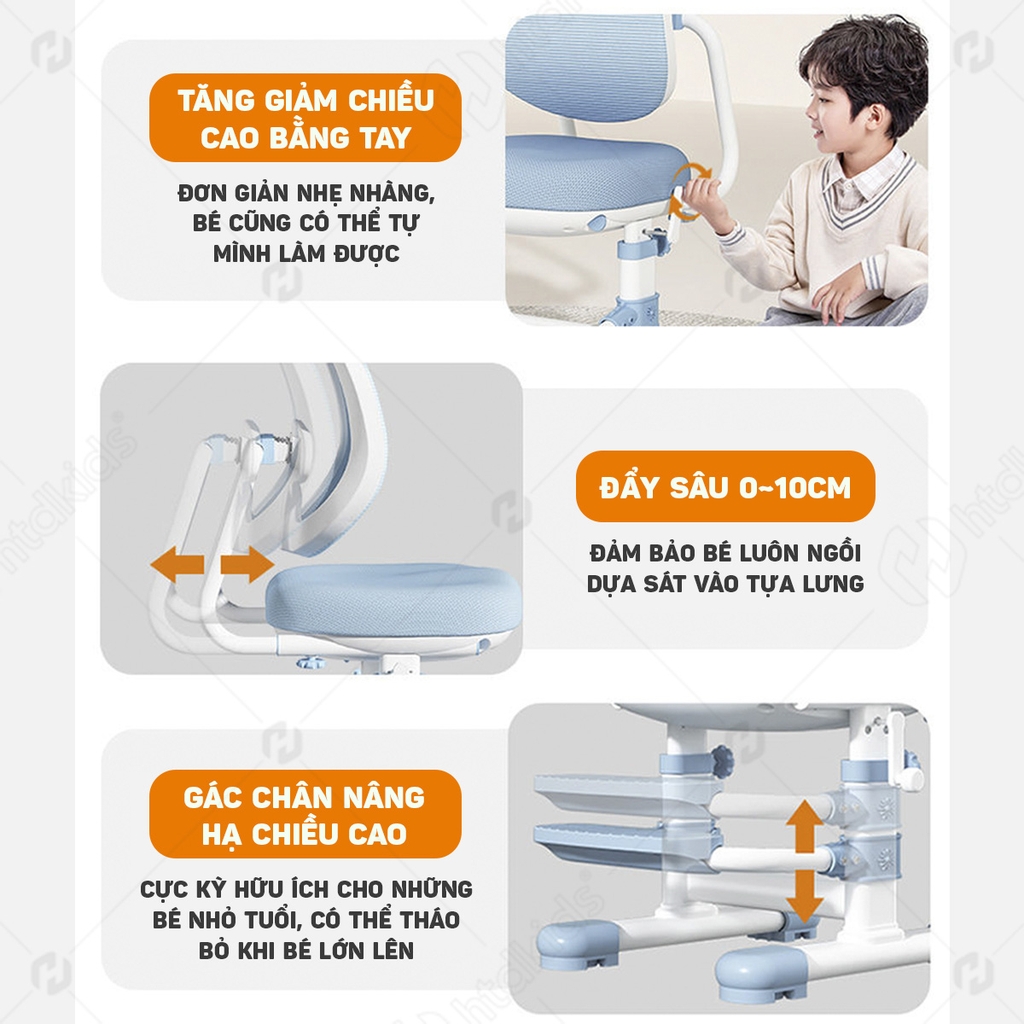 TĂNG GIẢM CHIỀU CAO BẰNG TAY

ĐƠN GIẢN NHẸ NHÀNG, BÉ CŨNG CÓ THỂ TỰ MÌNH LÀM ĐƯỢC

ĐẨY SÂU 0~10CM

ĐẢM BẢO BÉ LUÔN NGỒI DỰA SÁT VÀO TỰA LƯNG

GÁC CHÂN NÂNG HẠ CHIỀU CAO

CỰC KỲ HỮU ÍCH CHO NHỮNG BÉ NHỎ TUỔI, CÓ THỂ THÁO BỎ KHI BÉ LỚN LÊN

htdkids

htdkids

htdkids