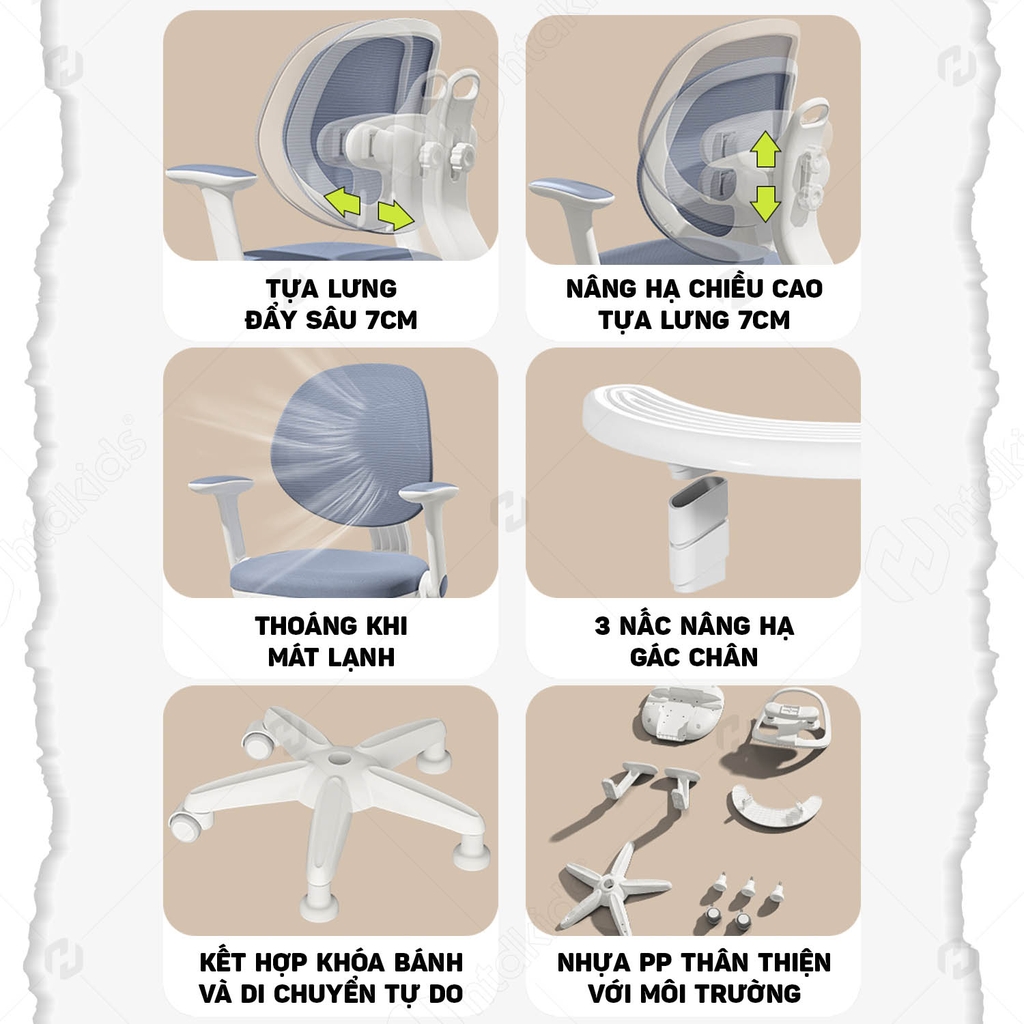 TỰA LƯNG
ĐẨY SÂU 7CM

NÂNG HẠ CHIỀU CAO
TỰA LƯNG 7CM

THOÁNG KHI
MÁT LẠNH

3 NẤC NÂNG HẠ
GÁC CHÂN

KẾT HỢP KHÓA BÁNH
VÀ DI CHUYỂN TỰ DO

NHỰA PP THÂN THIỆN
VỚI MÔI TRƯỜNG

htdkids