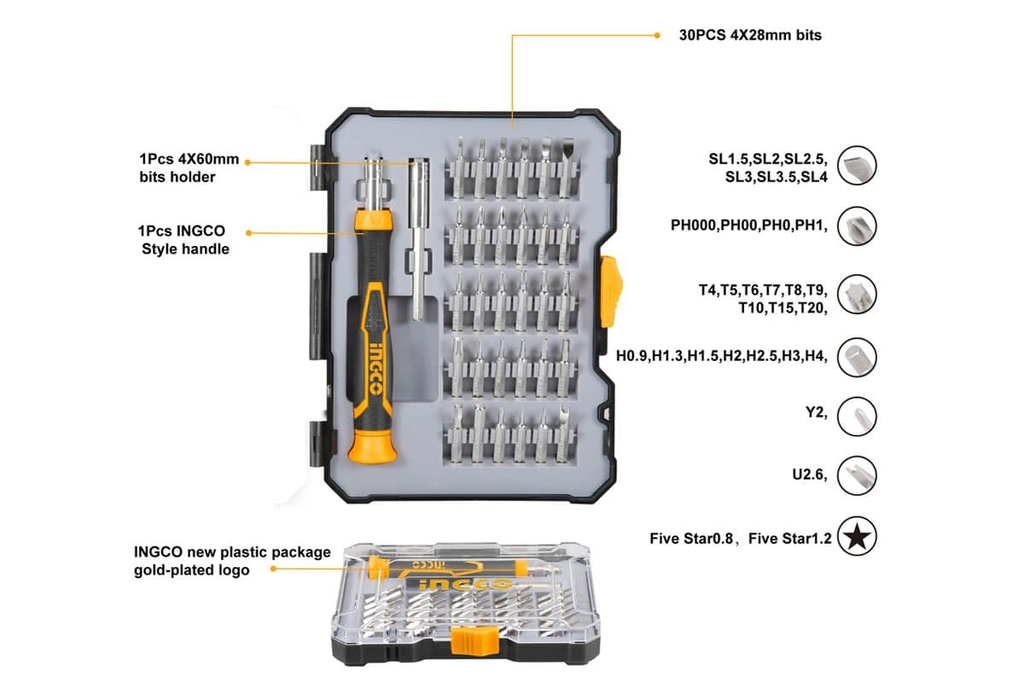 30PCS 4X28mm bits

1Pcs 4X60mm bits holder

1Pcs INGCO Style handle

INGCO

SL1.5,SL2,SL2.5, SL3,SL3.5,SL4

PH000,PH00,PH0,PH1,

T4,T5,T6,T7,T8,T9, T10,T15,T20,

H0.9,H1.3,H1.5,H2,H2.5,H3,H4,

Y2,

U2.6,

Five Star0.8、Five Star1.2

INGCO new plastic package gold-plated logo

INGCO