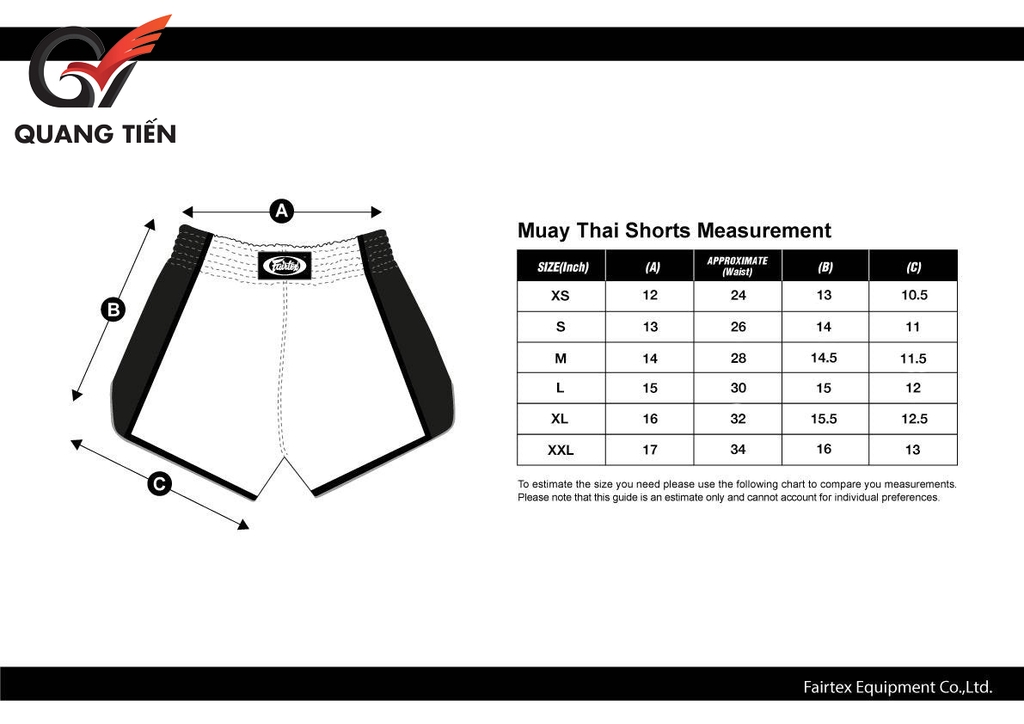 QUANG TIẾN

A

B

C

Fairtex

Muay Thai Shorts Measurement

| SIZE(Inch) | (A) | APPROXIMATE (Waist) | (B) | (C) |
|---|---|---|---|---|
| XS | 12 | 24 | 13 | 10.5 |
| S | 13 | 26 | 14 | 11 |
| M | 14 | 28 | 14.5 | 11.5 |
| L | 15 | 30 | 15 | 12 |
| XL | 16 | 32 | 15.5 | 12.5 |
| XXL | 17 | 34 | 16 | 13 |

To estimate the size you need please use the following chart to compare you measurements. Please note that this guide is an estimate only and cannot account for individual preferences.

Fairtex Equipment Co.,Ltd.