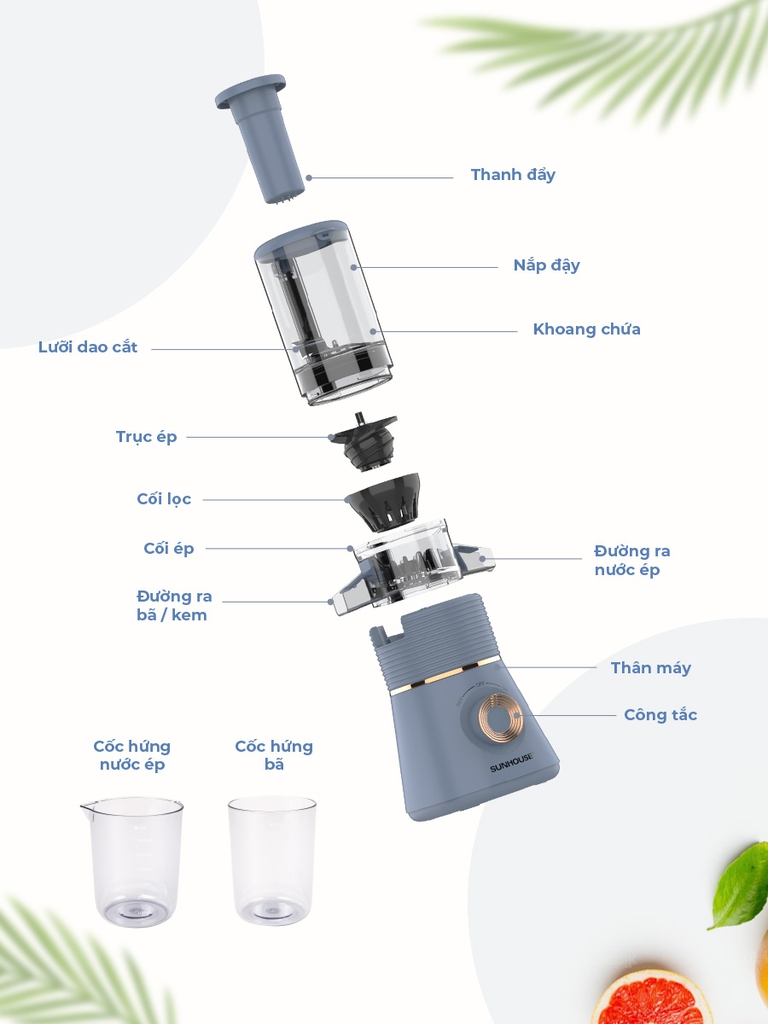 Thanh đẩy

Nắp đậy

Khoang chứa

Lưỡi dao cắt

Trục ép

Cối lọc

Cối ép

Đường ra nước ép

Đường ra bã / kem

Thân máy

Công tắc

SUNHOUSE

Cốc hứng nước ép

Cốc hứng bã