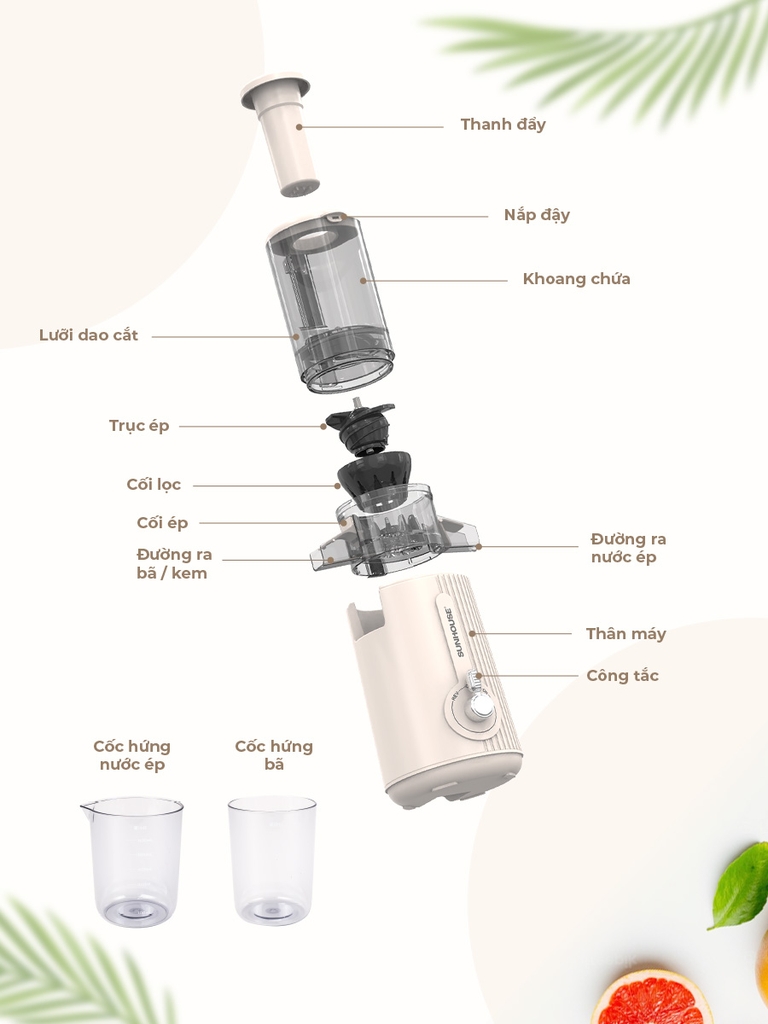 Thanh đẩy

Nắp đậy

Khoang chứa

Lưỡi dao cắt

Trục ép

Cối lọc

Cối ép

Đường ra bã / kem

Đường ra nước ép

SUNHOUSE

Thân máy

Công tắc

Cốc hứng nước ép

Cốc hứng bã