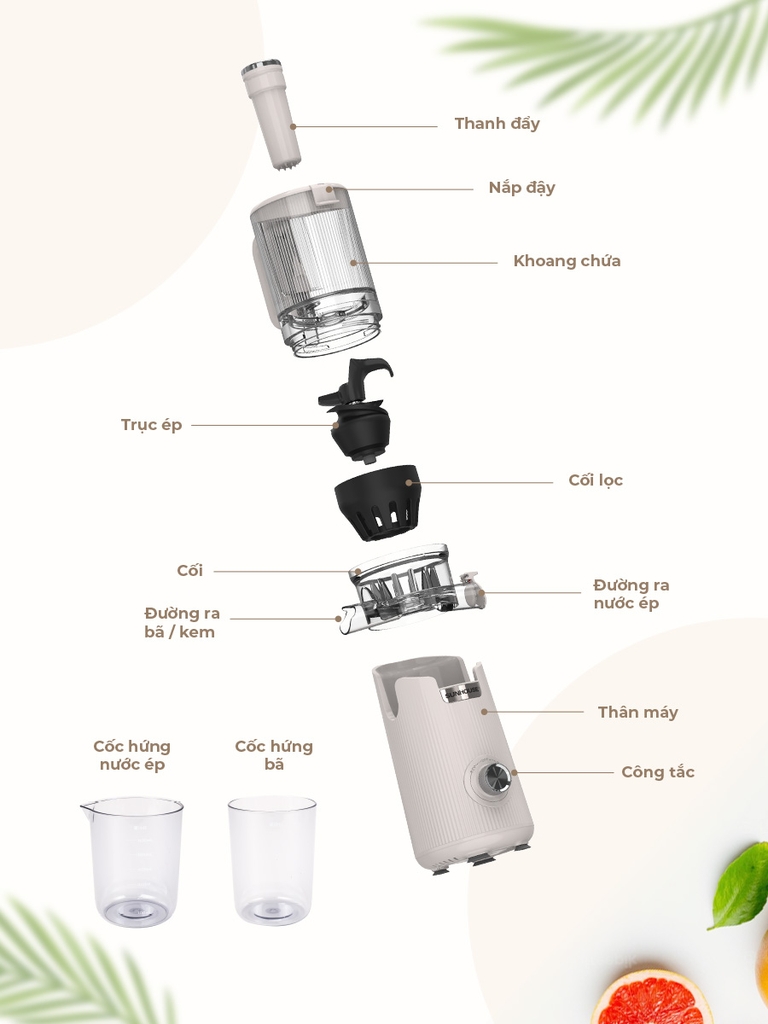 Thanh đẩy

Nắp đậy

Khoang chứa

Trục ép

Cối lọc

Cối

Đường ra nước ép

Đường ra bã / kem

SUNHOUSE

Thân máy

Công tắc

Cốc hứng nước ép

Cốc hứng bã