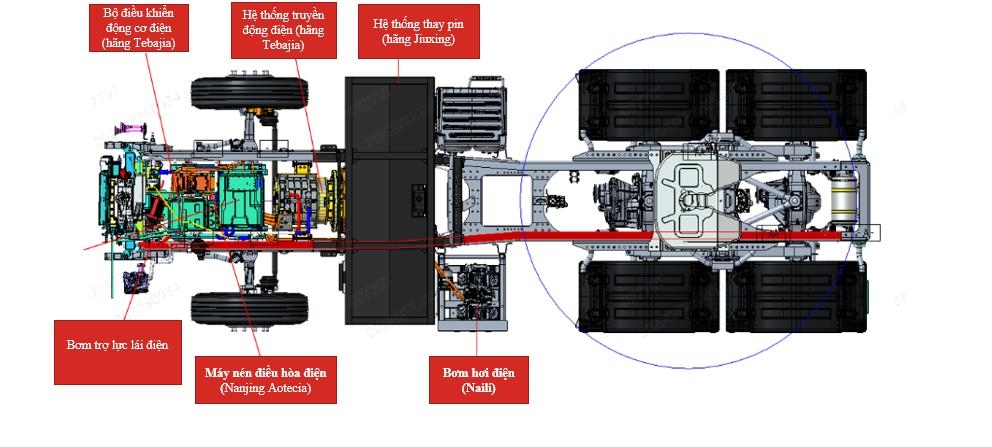 Bộ điều khiển động cơ điện (hãng Tebajia)

Hệ thống truyền động điện (hãng Tebajia)

Hệ thống thay pin (hãng Jiuxing)

Bơm trợ lực lái điện

Máy nén điều hòa điện (Nanjing Aotecia)

Bơm hơi điện (Naili)