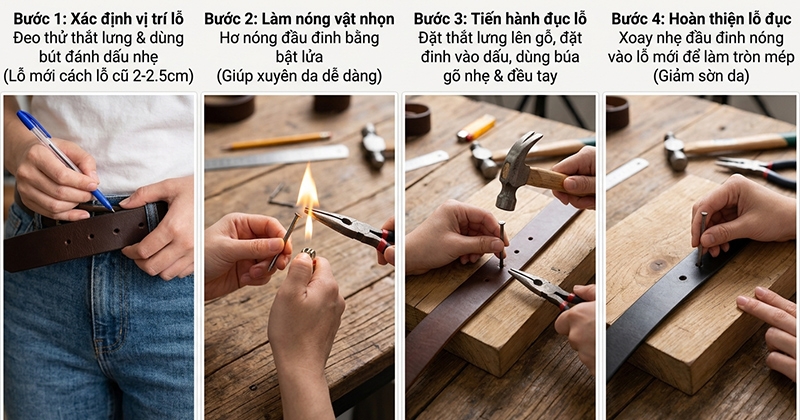 Bước 1: Xác định vị trí lỗ
Đeo thử thắt lưng & dùng bút đánh dấu nhẹ
(Lỗ mới cách lỗ cũ 2-2.5cm)

Bước 2: Làm nóng vật nhọn
Hơ nóng đầu đinh bằng bật lửa
(Giúp xuyên da dễ dàng)

Bước 3: Tiến hành đục lỗ
Đặt thắt lưng lên gỗ, đặt đinh vào dấu, dùng búa gõ nhẹ & đều tay

Bước 4: Hoàn thiện lỗ đục
Xoay nhẹ đầu đinh nóng vào lỗ mới để làm tròn mép
(Giảm sờn da)