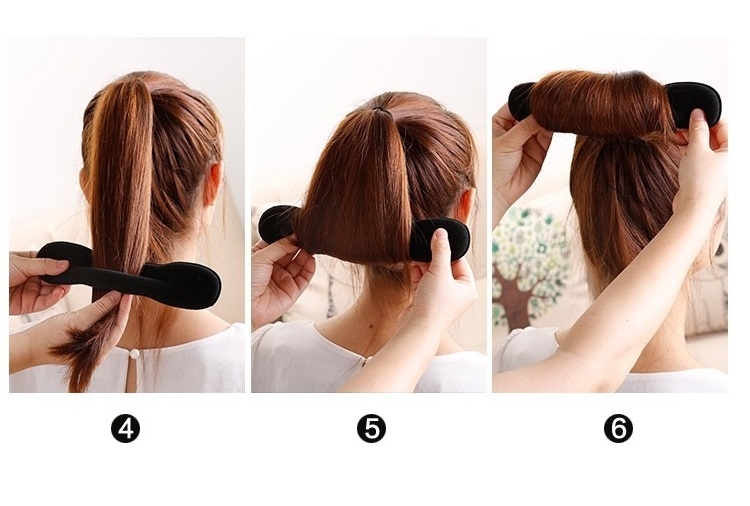 ④

⑤

⑥