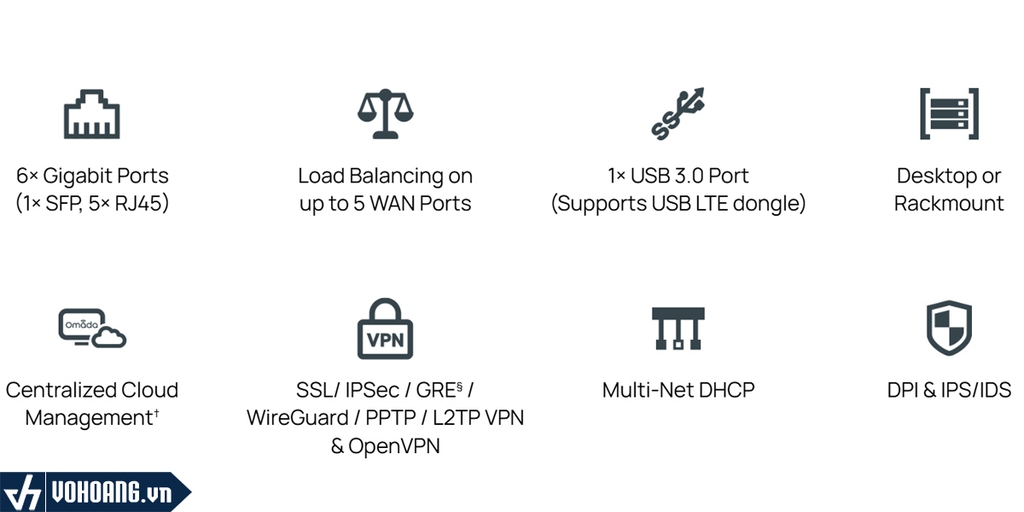 6× Gigabit Ports
(1× SFP, 5× RJ45)

Load Balancing on
up to 5 WAN Ports

SS
1× USB 3.0 Port
(Supports USB LTE dongle)

Desktop or
Rackmount

Omada
Centralized Cloud
Management†

VPN
SSL/ IPSec / GRE§ /
WireGuard / PPTP / L2TP VPN
& OpenVPN

Multi-Net DHCP

DPI & IPS/IDS

VOHOANG.vn