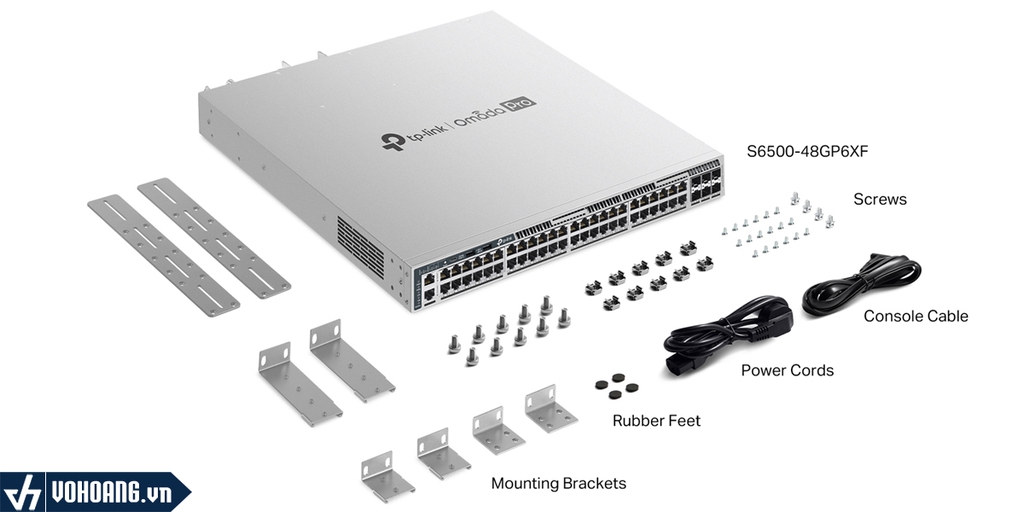 tp-link | Omada Pro

S6500-48GP6XF

Screws

Console Cable

Power Cords

Rubber Feet

Mounting Brackets

VOHOANG.vn