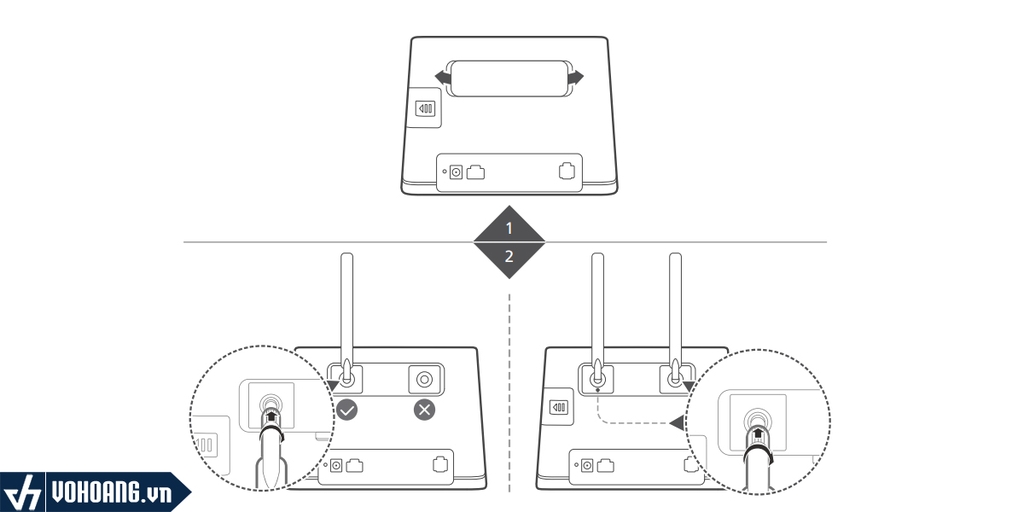 1
2
VOHOANG.vn