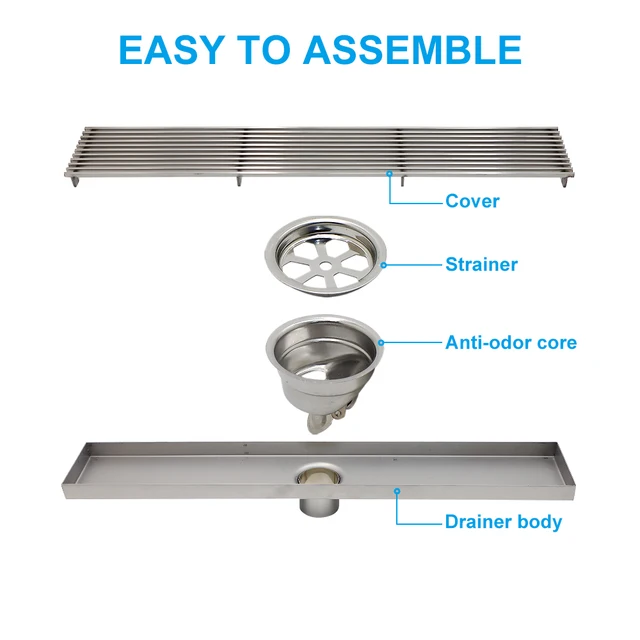 EASY TO ASSEMBLE

Cover

Strainer

Anti-odor core

Drainer body