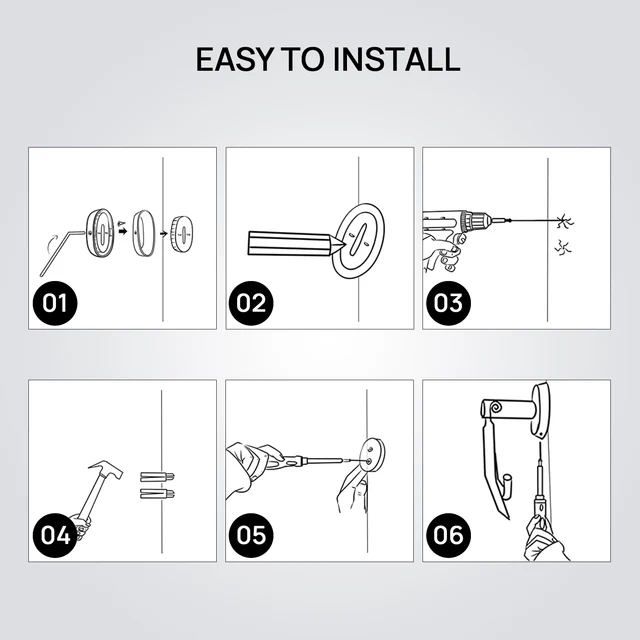 EASY TO INSTALL

01

02

03

04

05

06