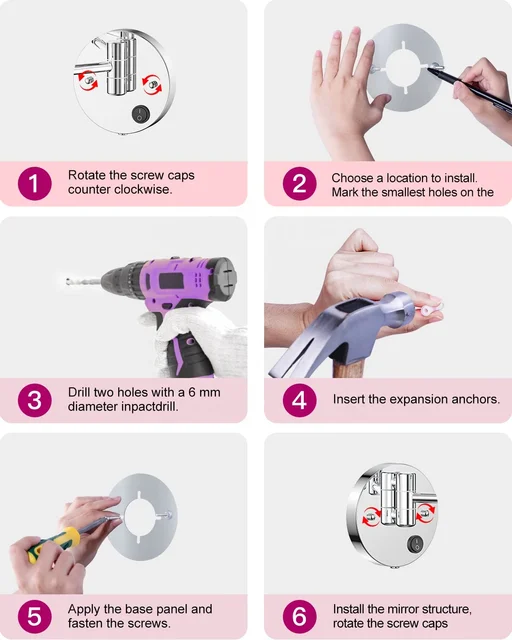 1 Rotate the screw caps counter clockwise.

2 Choose a location to install. Mark the smallest holes on the

3 Drill two holes with a 6 mm diameter inpactdrill.

4 Insert the expansion anchors.

5 Apply the base panel and fasten the screws.

6 Install the mirror structure, rotate the screw caps