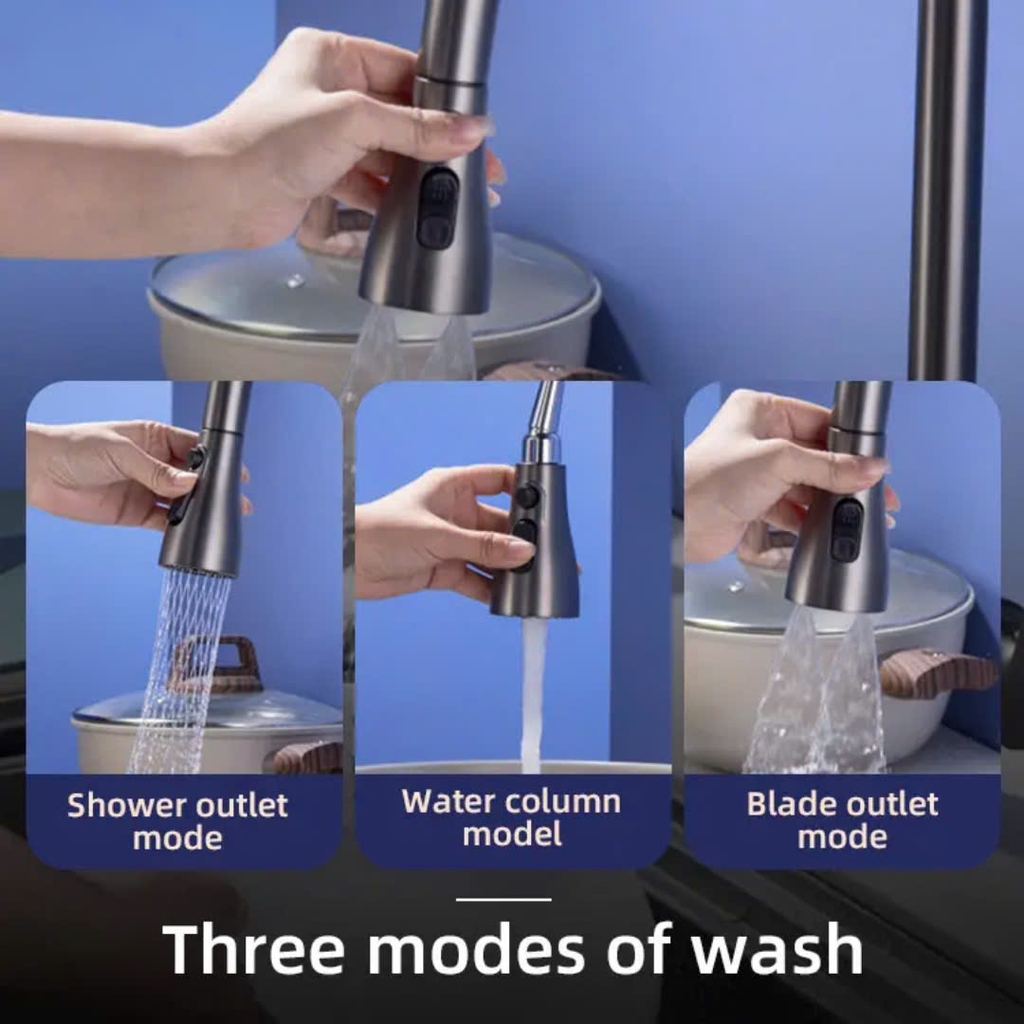 Shower outlet mode

Water column model

Blade outlet mode

Three modes of wash