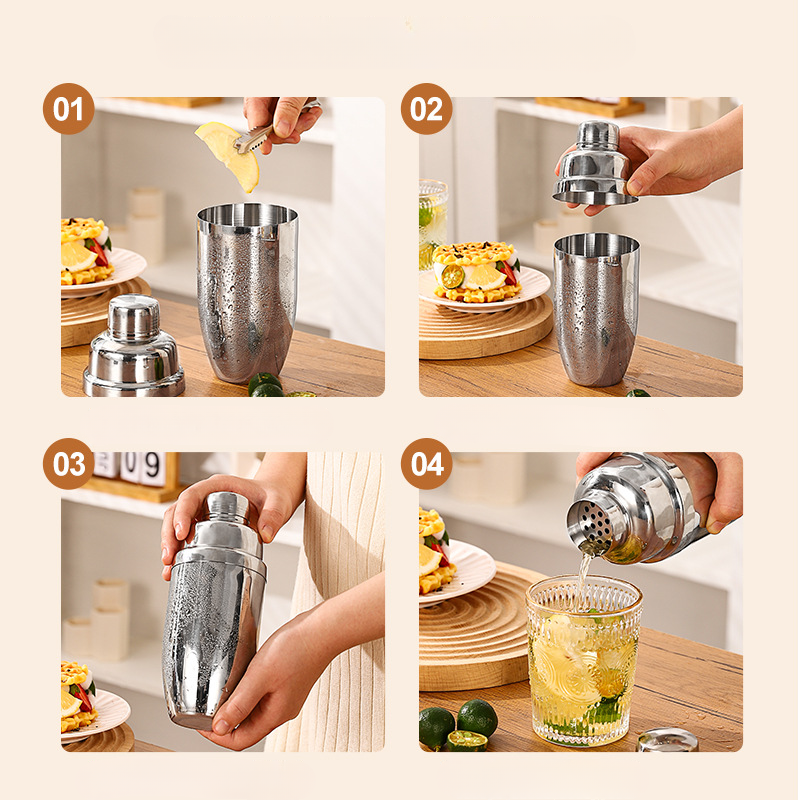 01

02

03

09

04