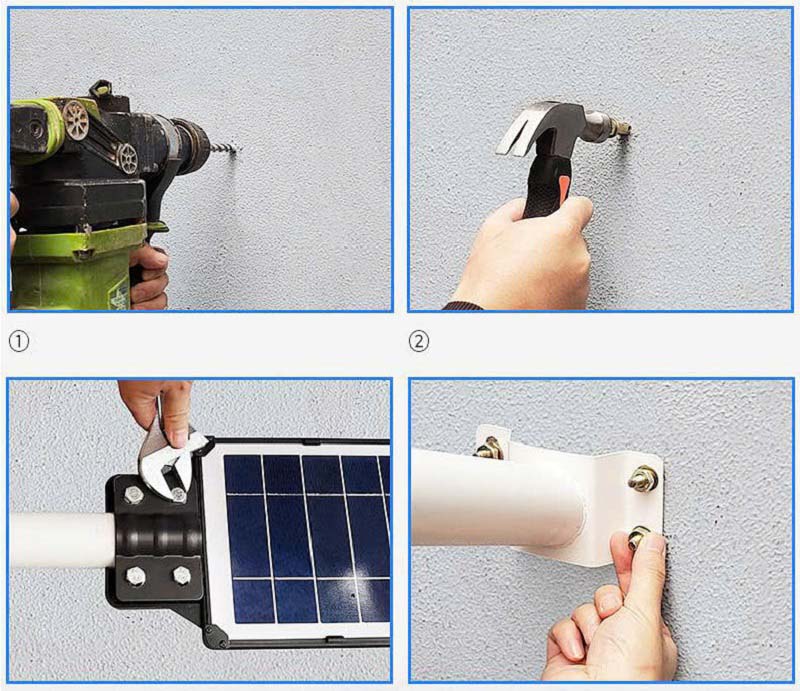 ①

②