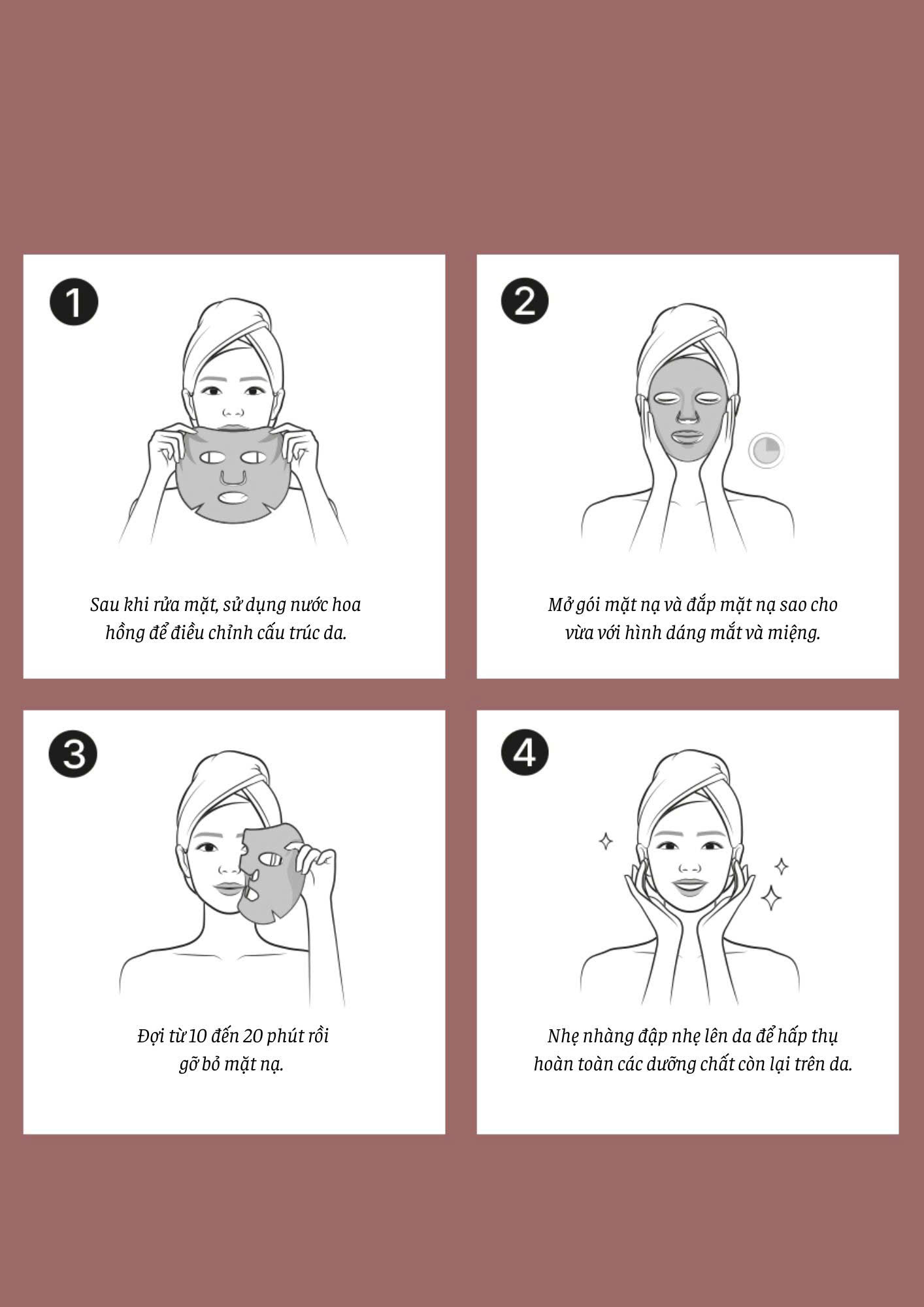 1

Sau khi rửa mặt, sử dụng nước hoa hồng để điều chỉnh cấu trúc da.

2

Mở gói mặt nạ và đắp mặt nạ sao cho vừa với hình dáng mắt và miệng.

3

Đợi từ 10 đến 20 phút rồi gỡ bỏ mặt nạ.

4

Nhẹ nhàng đập nhẹ lên da để hấp thụ hoàn toàn các dưỡng chất còn lại trên da.